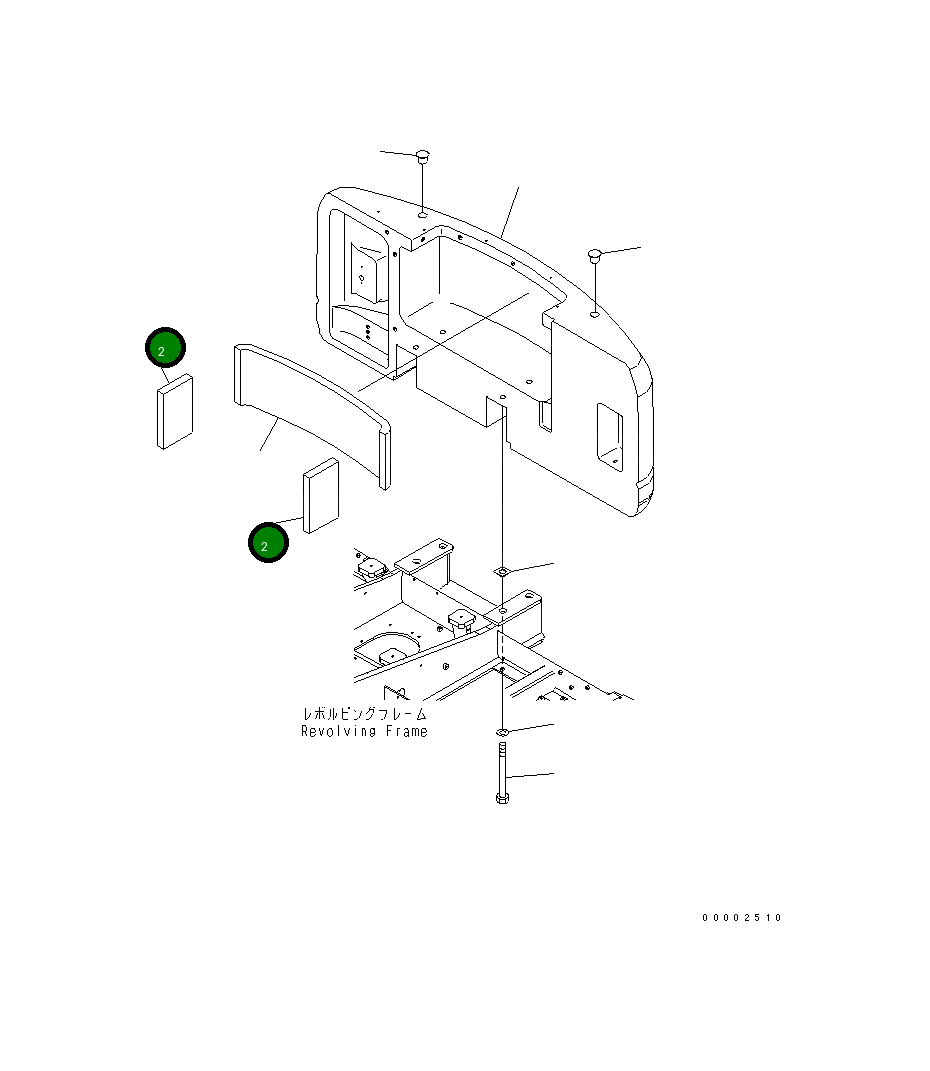 2

2

レボルビングフレーム
Revolving Frame

00002510