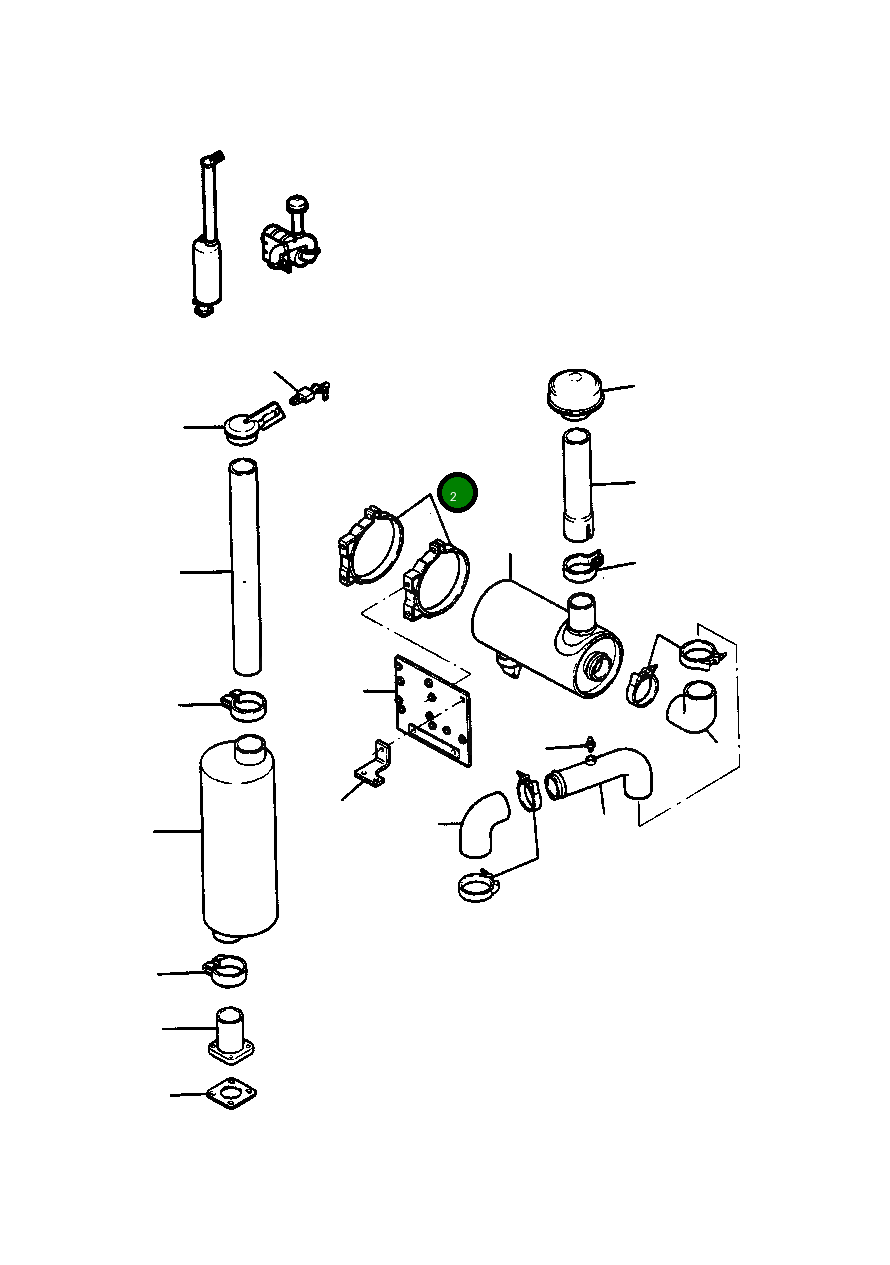 2