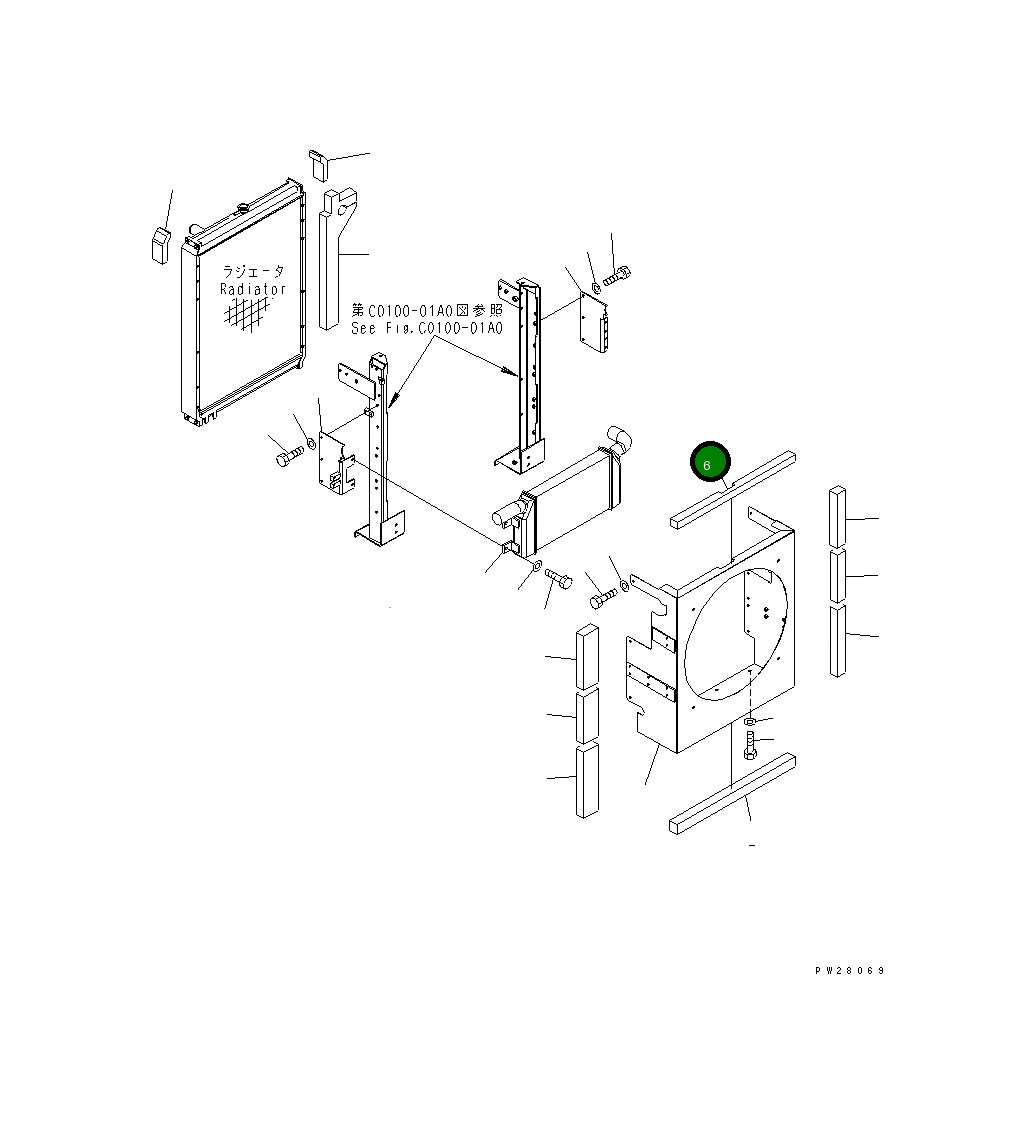 ラジエータ
Radiator

第C0100-01A0図参照
See Fig.C0100-01A0

6

PW28069