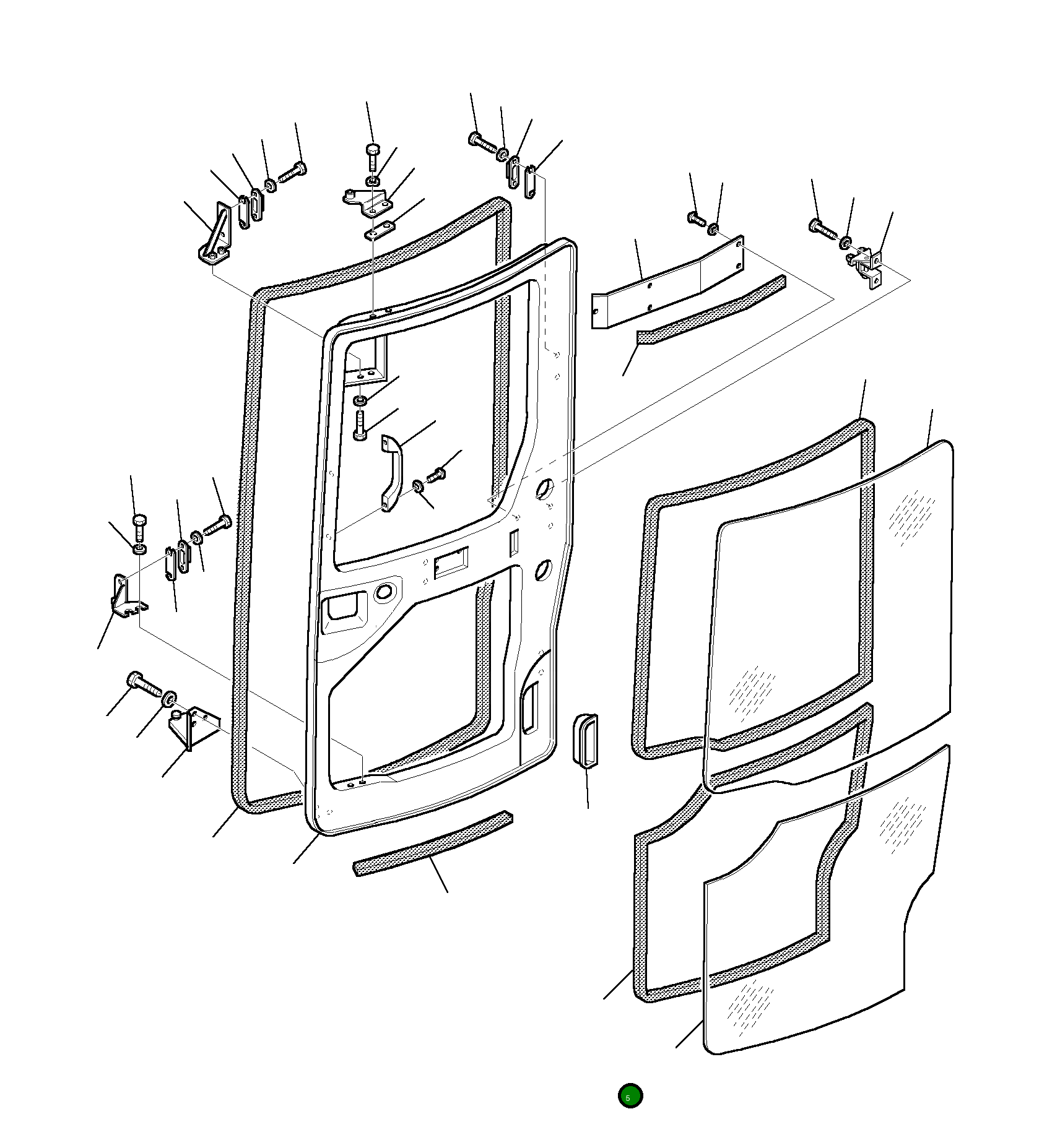 5