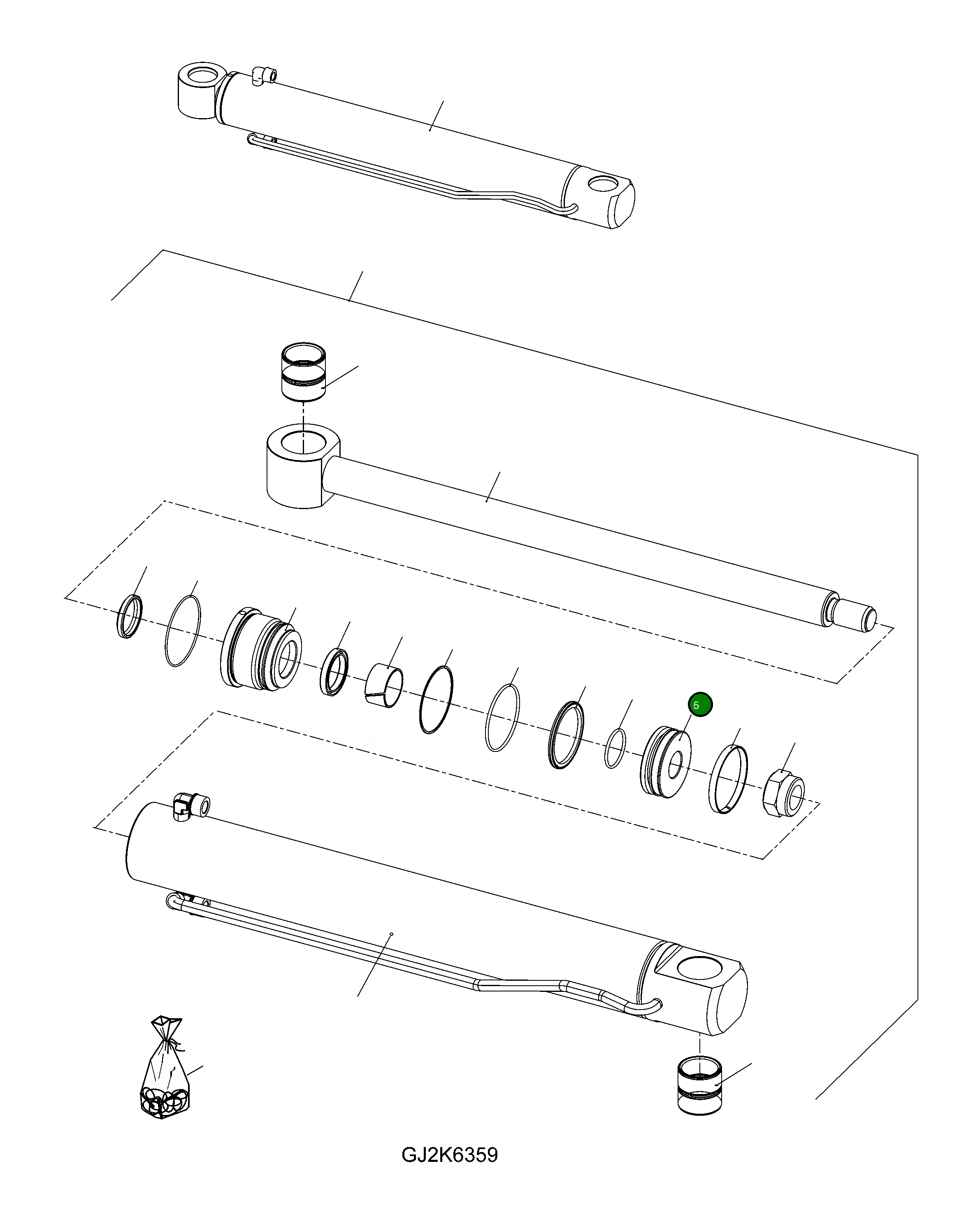 5

GJ2K6359