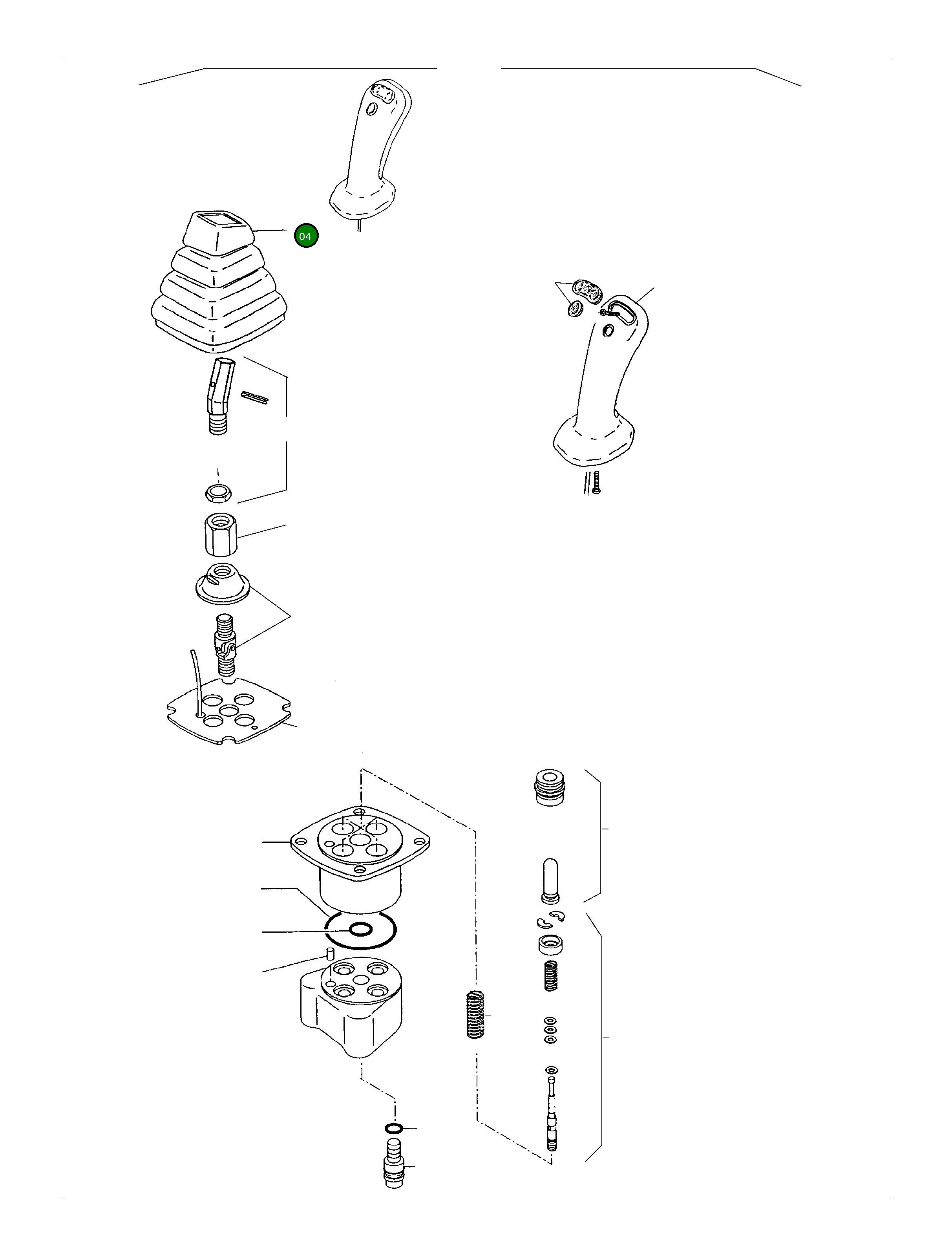 04