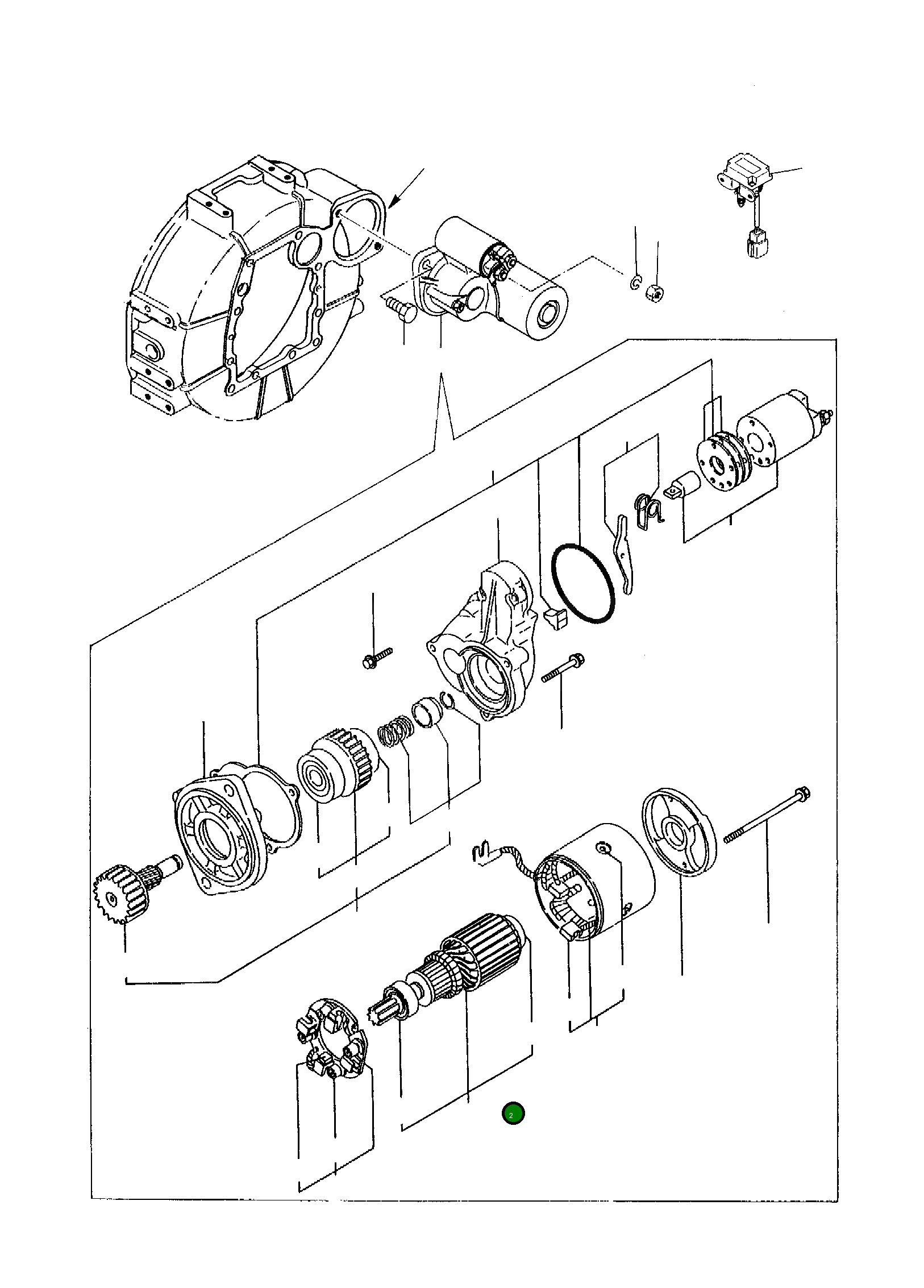 2