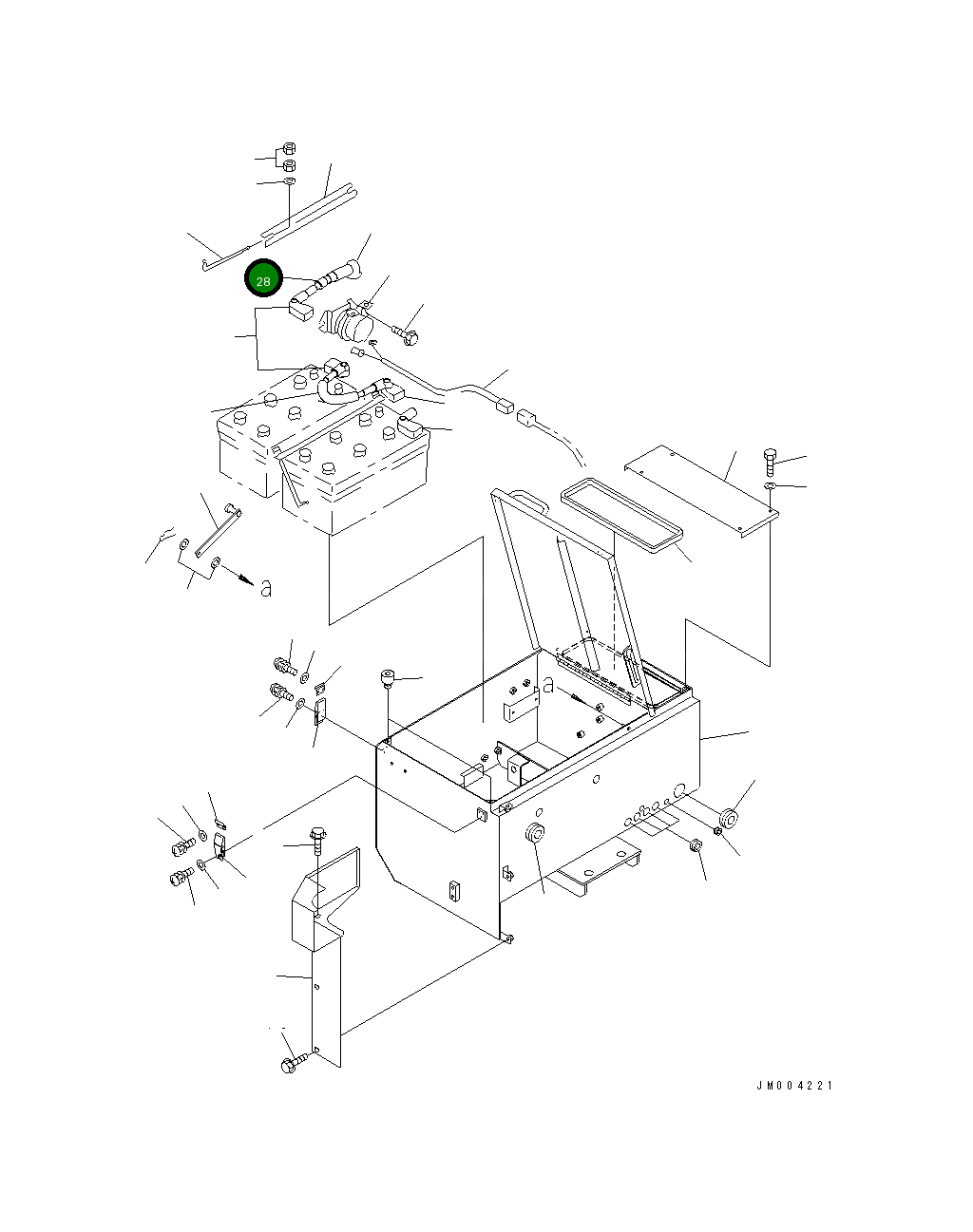 28

a

a

JM004221