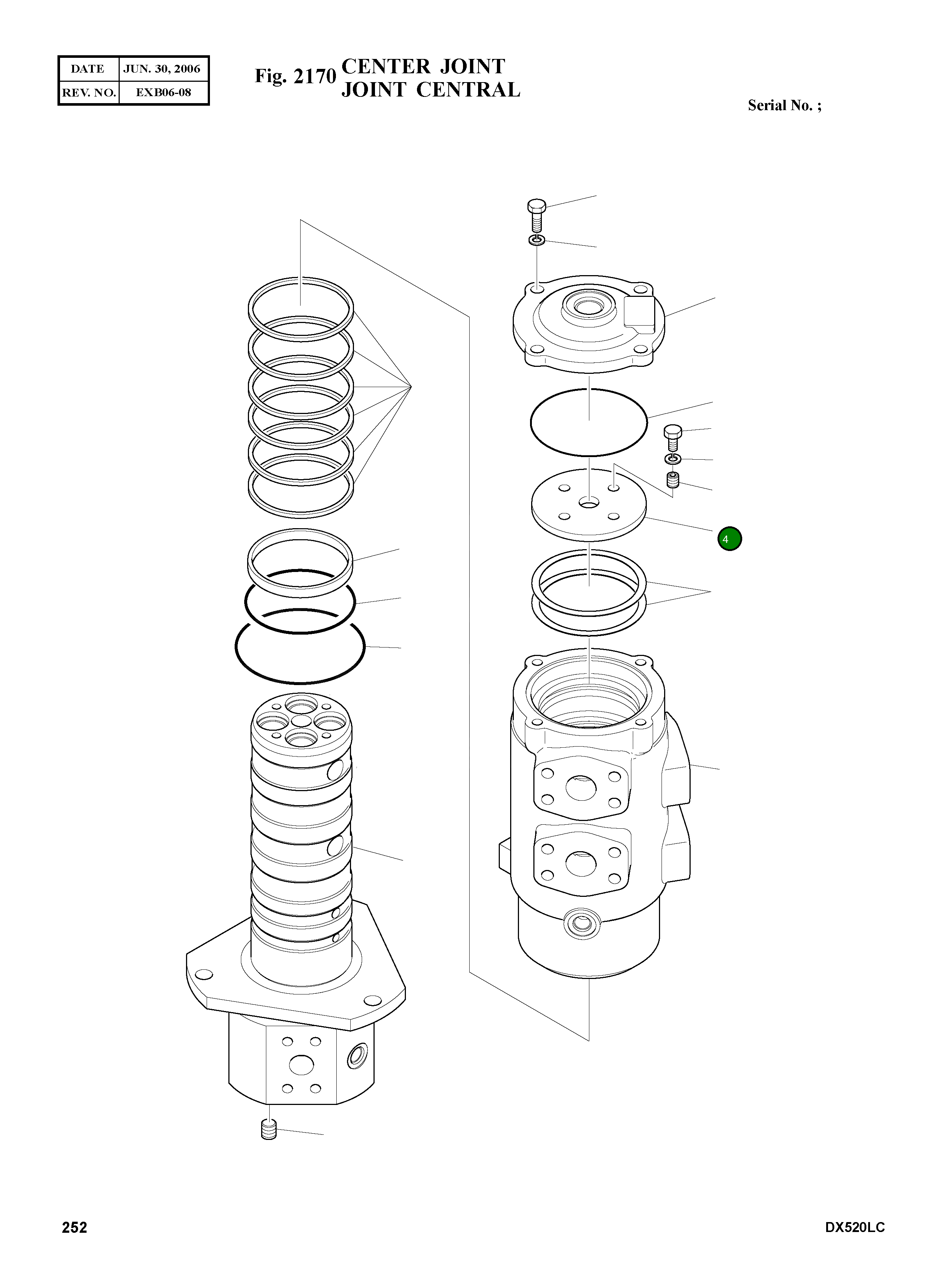 | DATE | JUN. 30, 2006 |
|---|---|
| REV. NO. | EXB06-08 |

Fig. 2170 CENTER JOINT
JOINT CENTRAL

Serial No. ;

4

252

DX520LC