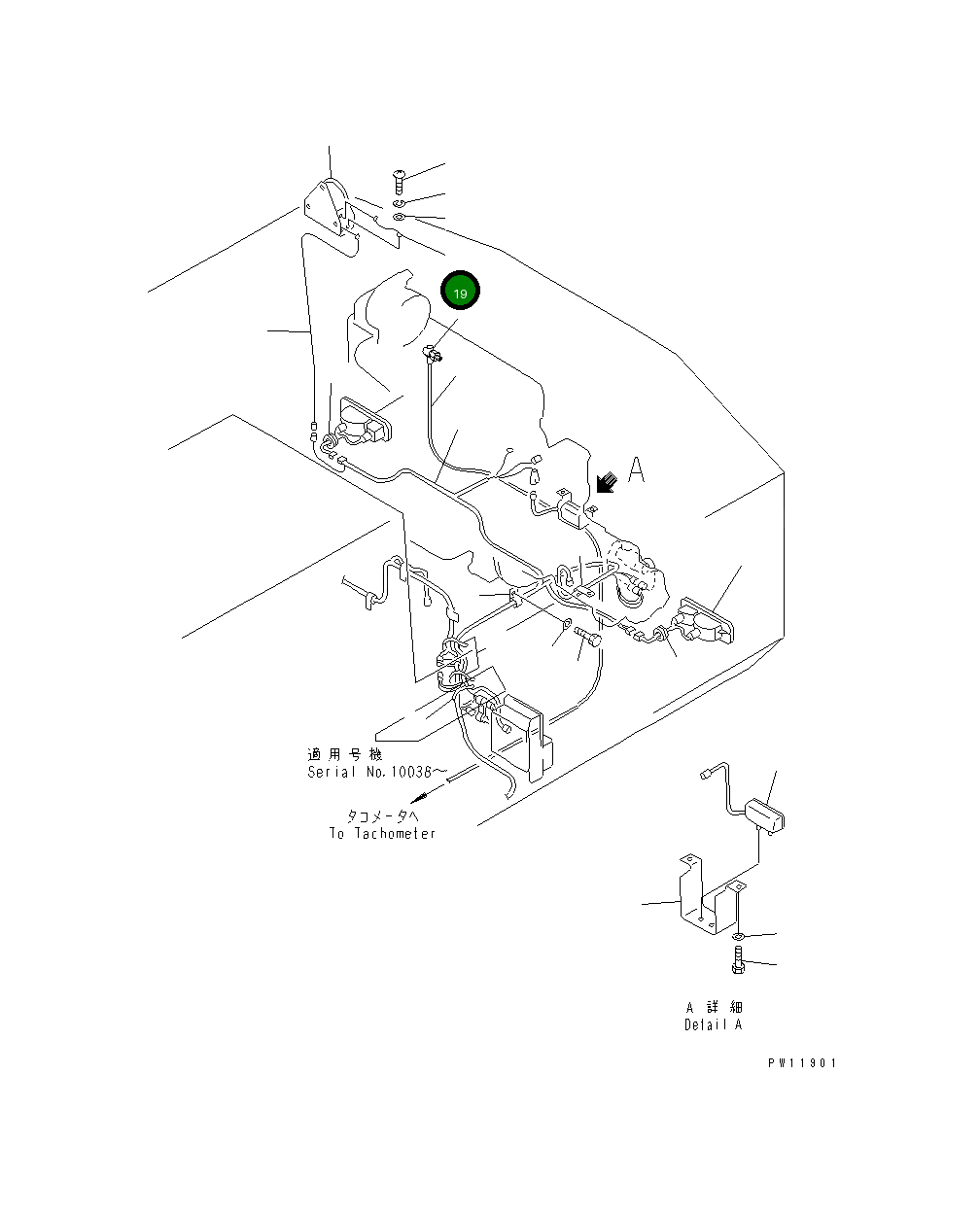 19

A

適用号機
Serial No.10036～

タコメータへ
To Tachometer

A 詳細
Detail A

PW11901