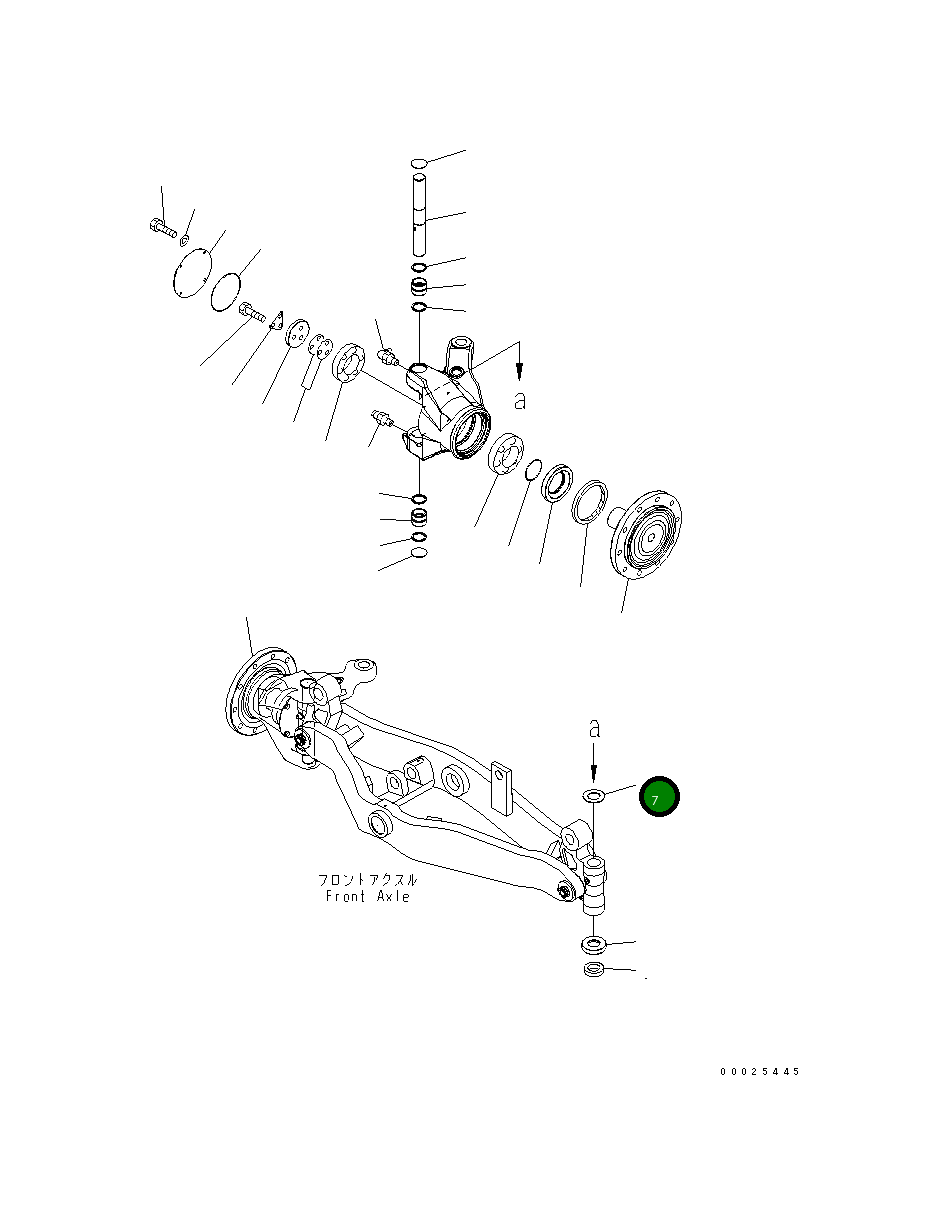 a

a

7

フロントアクスル
Front Axle

00025445