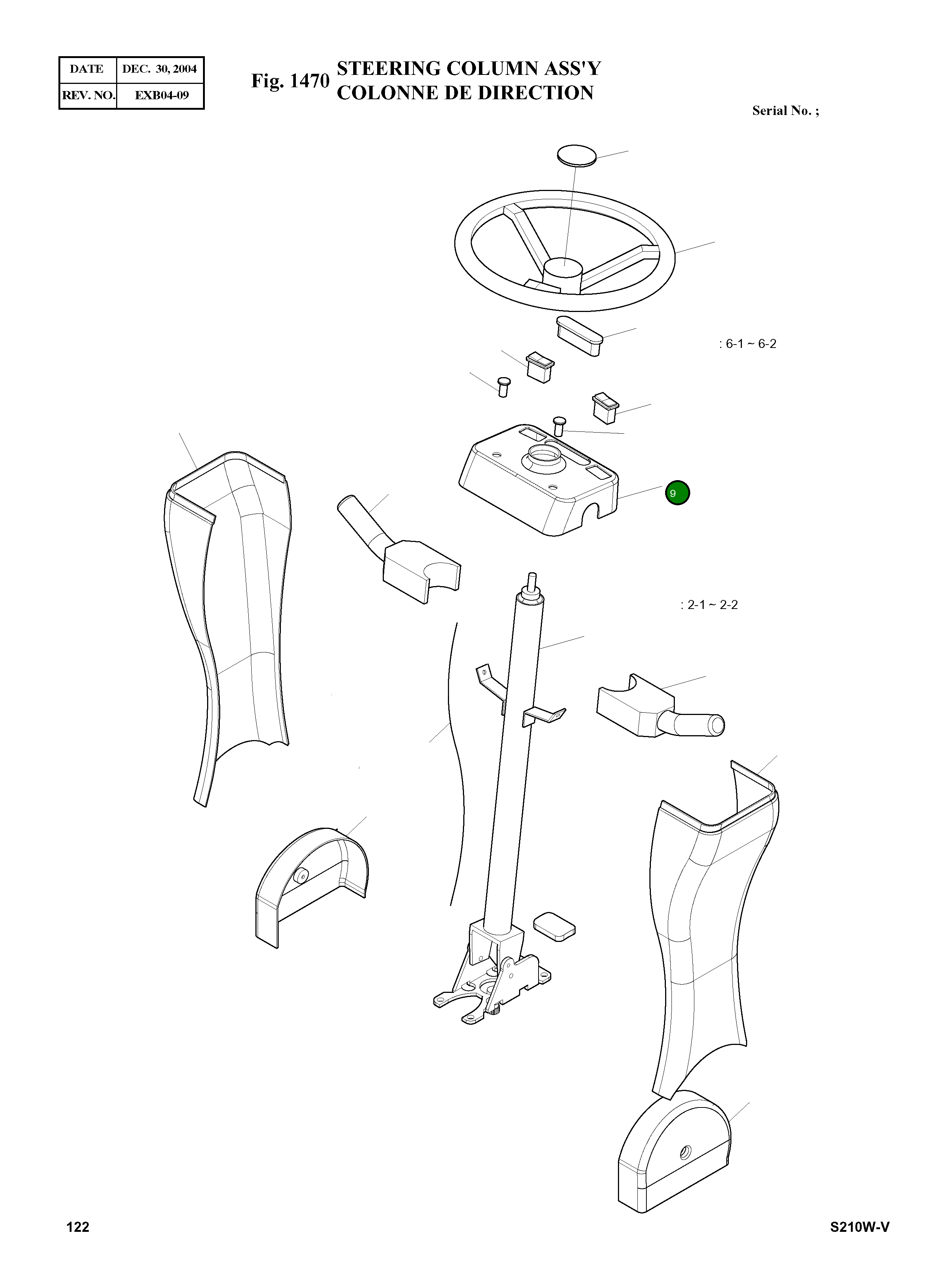 | DATE | DEC. 30, 2004 |
|---|---|
| REV. NO. | EXB04-09 |

Fig. 1470 STEERING COLUMN ASS'Y
COLONNE DE DIRECTION

Serial No. ;

: 6-1 ~ 6-2

9

: 2-1 ~ 2-2

122

S210W-V