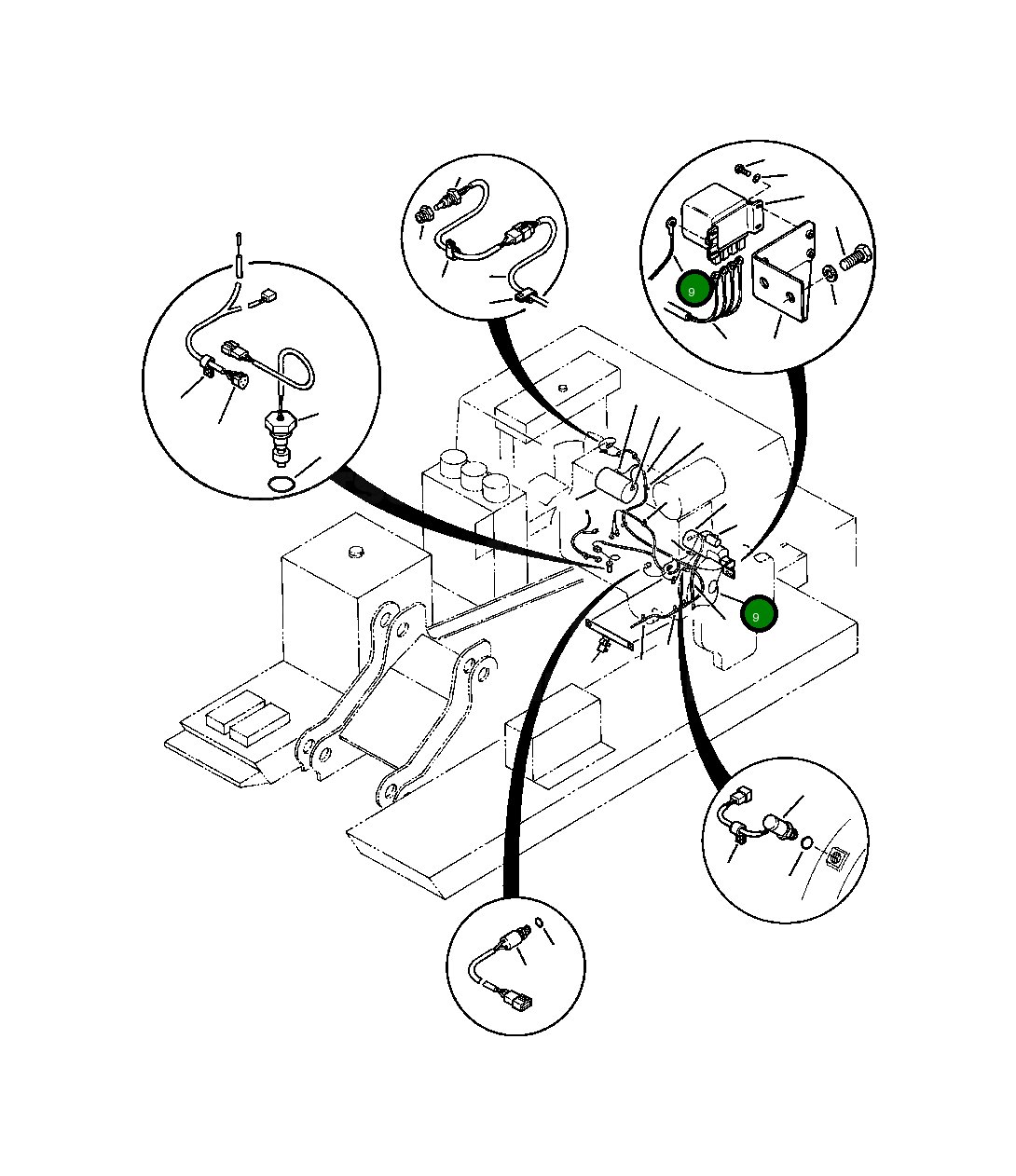 9

9