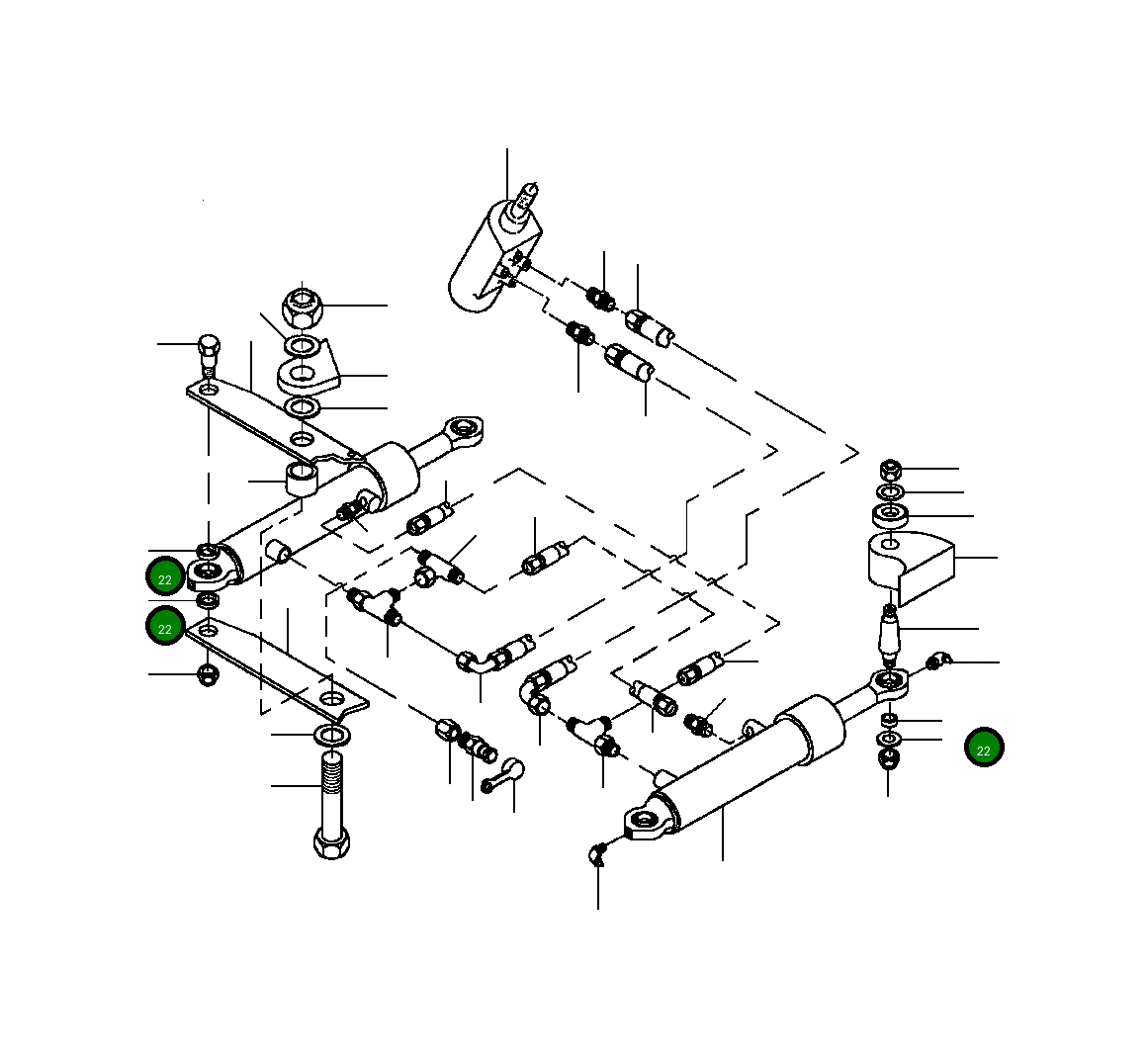 22
22
22