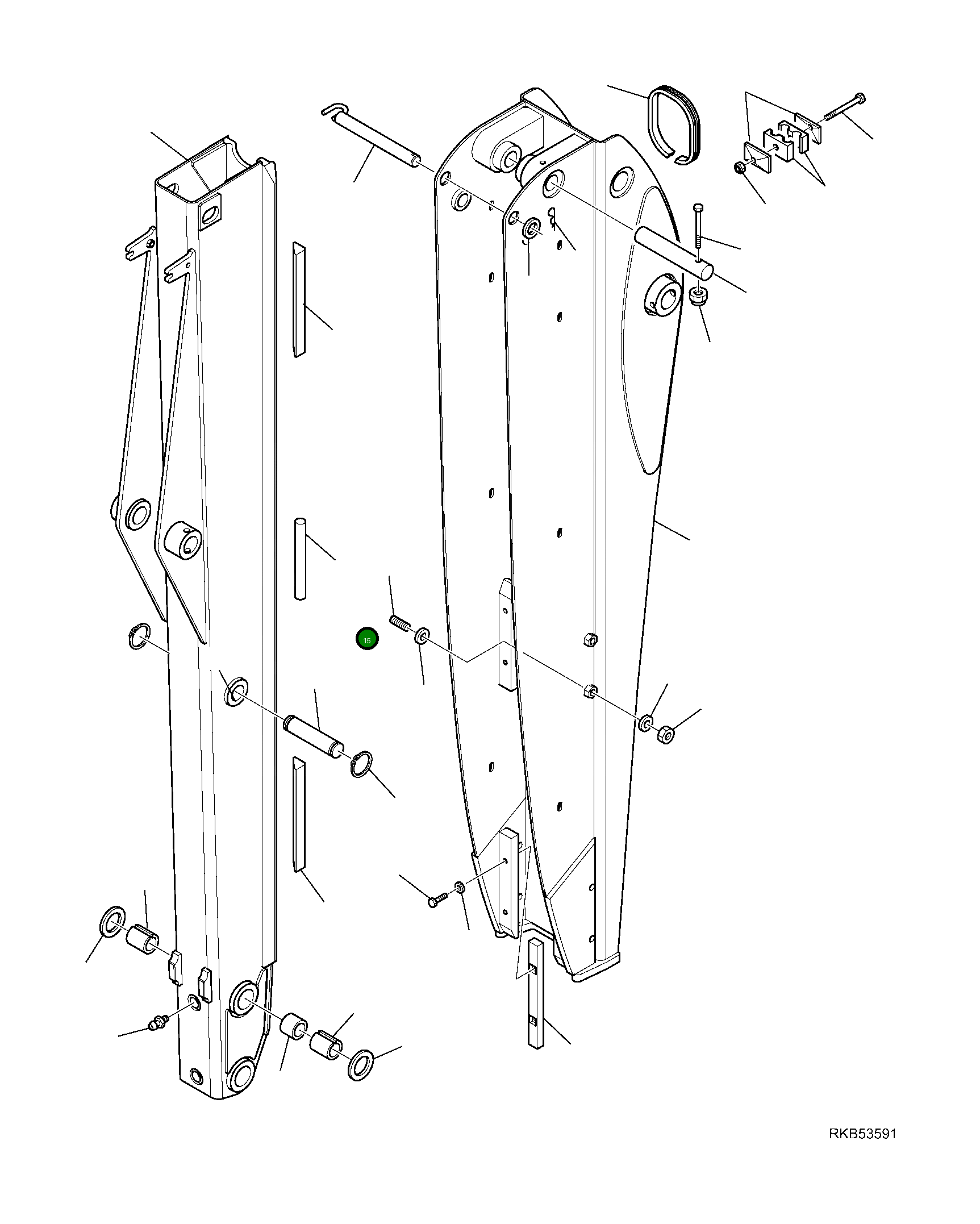 15

RKB53591