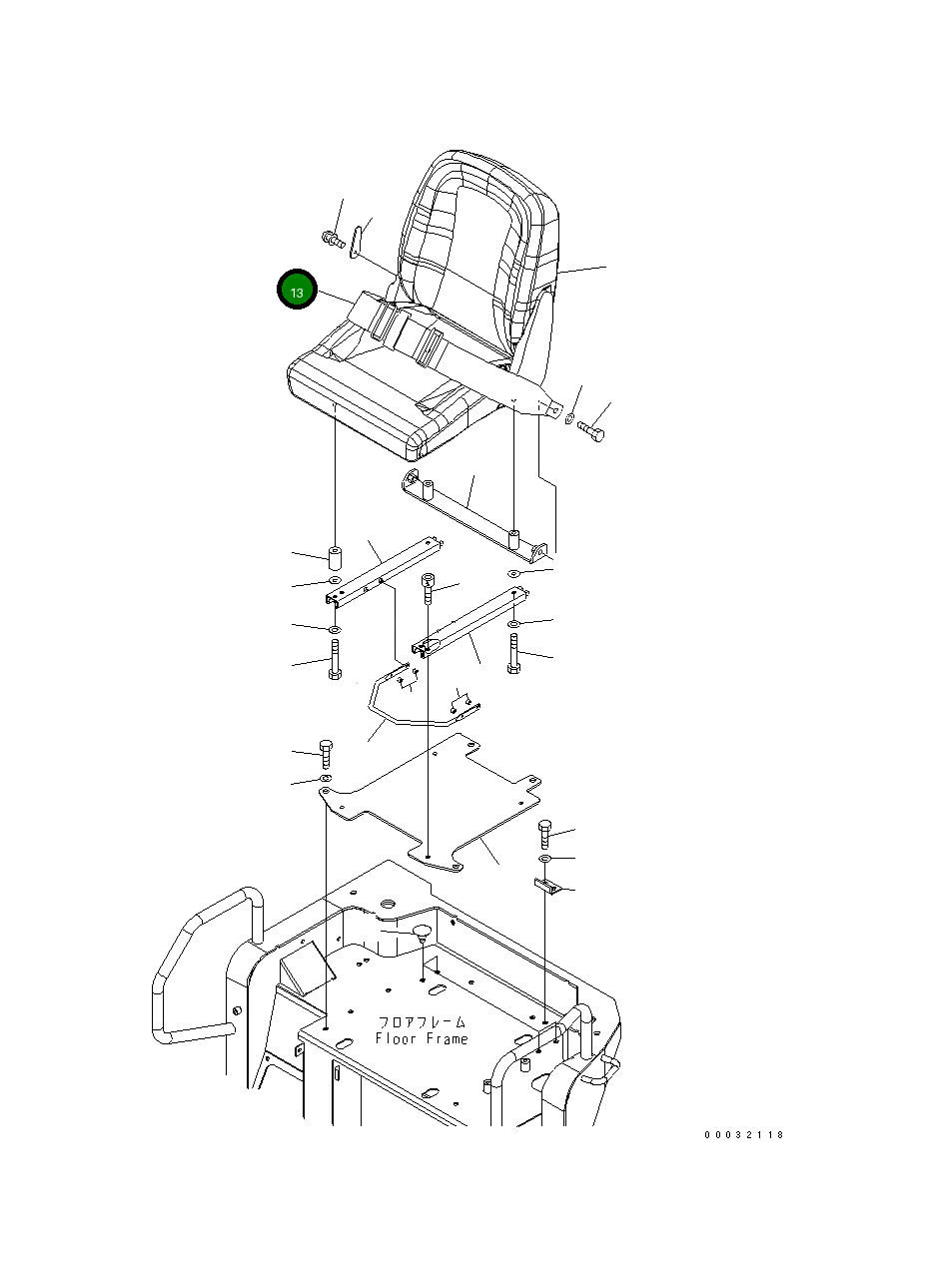 13

フロアフレーム
Floor Frame

00032118