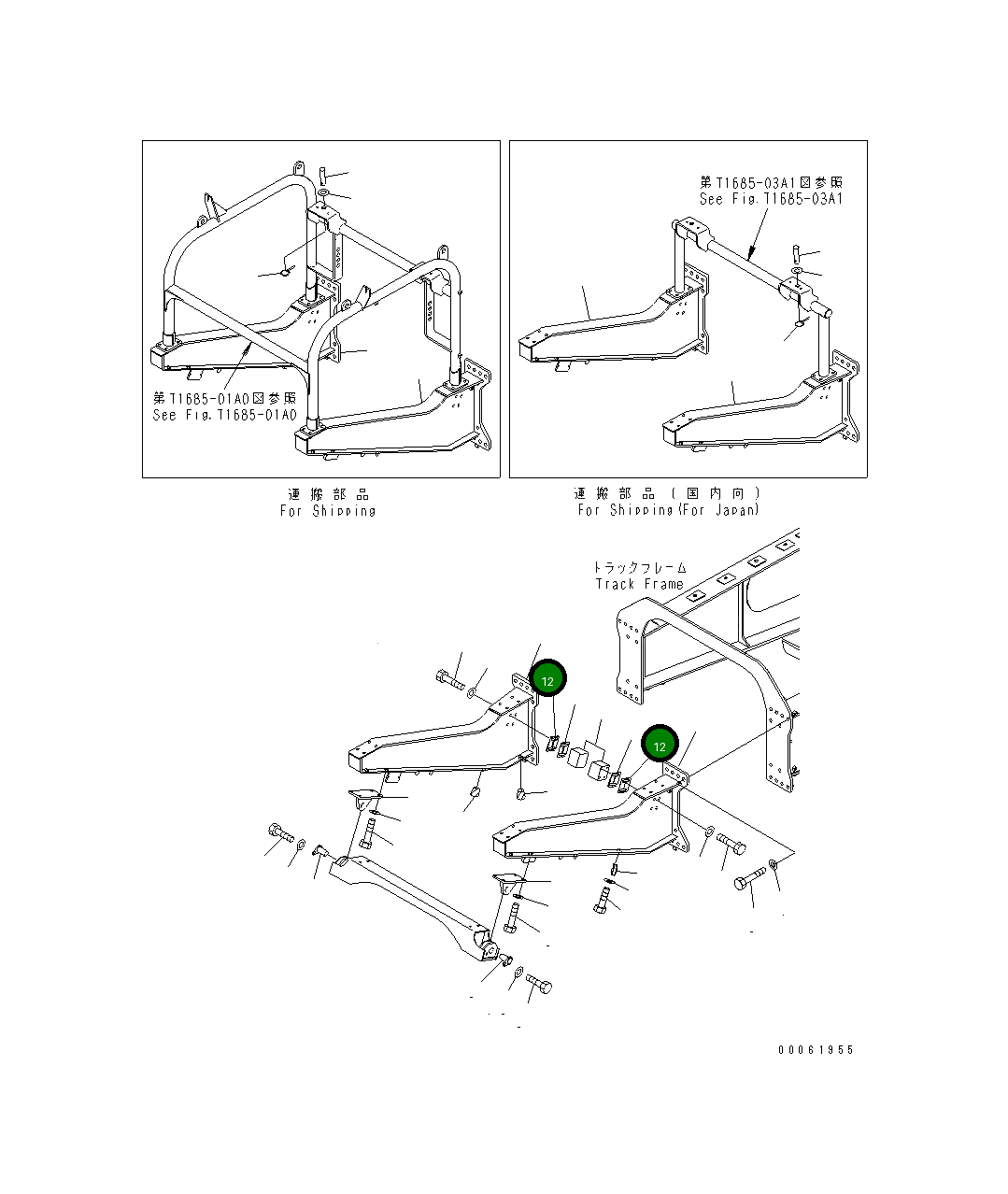 第T1685-01A0図参照
See Fig.T1685-01A0

運搬部品
For Shipping

第T1685-03A1図参照
See Fig.T1685-03A1

運搬部品（国内向）
For Shipping(For Japan)

トラックフレーム
Track Frame

12

12

00061955