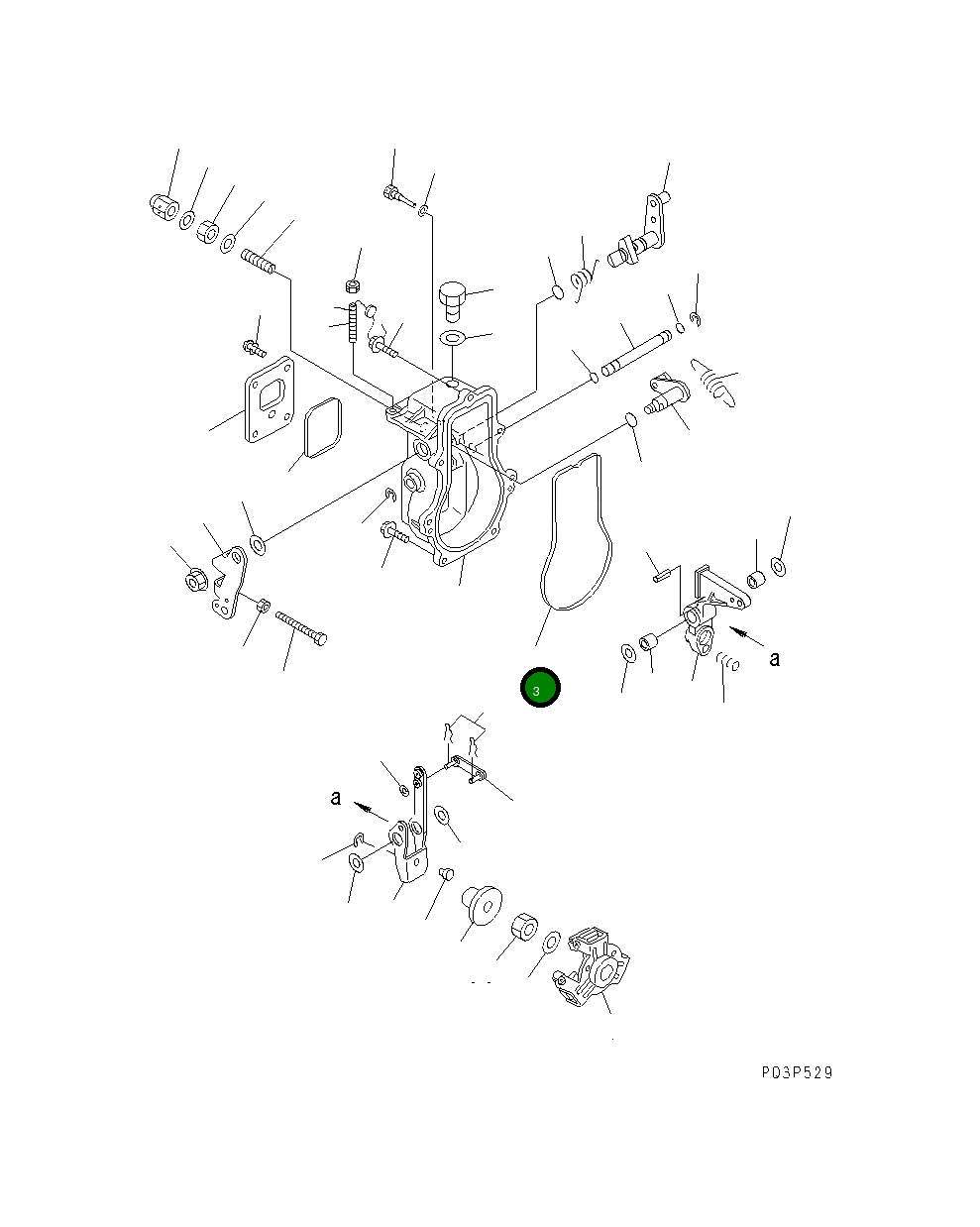 a

3

a

P03P529