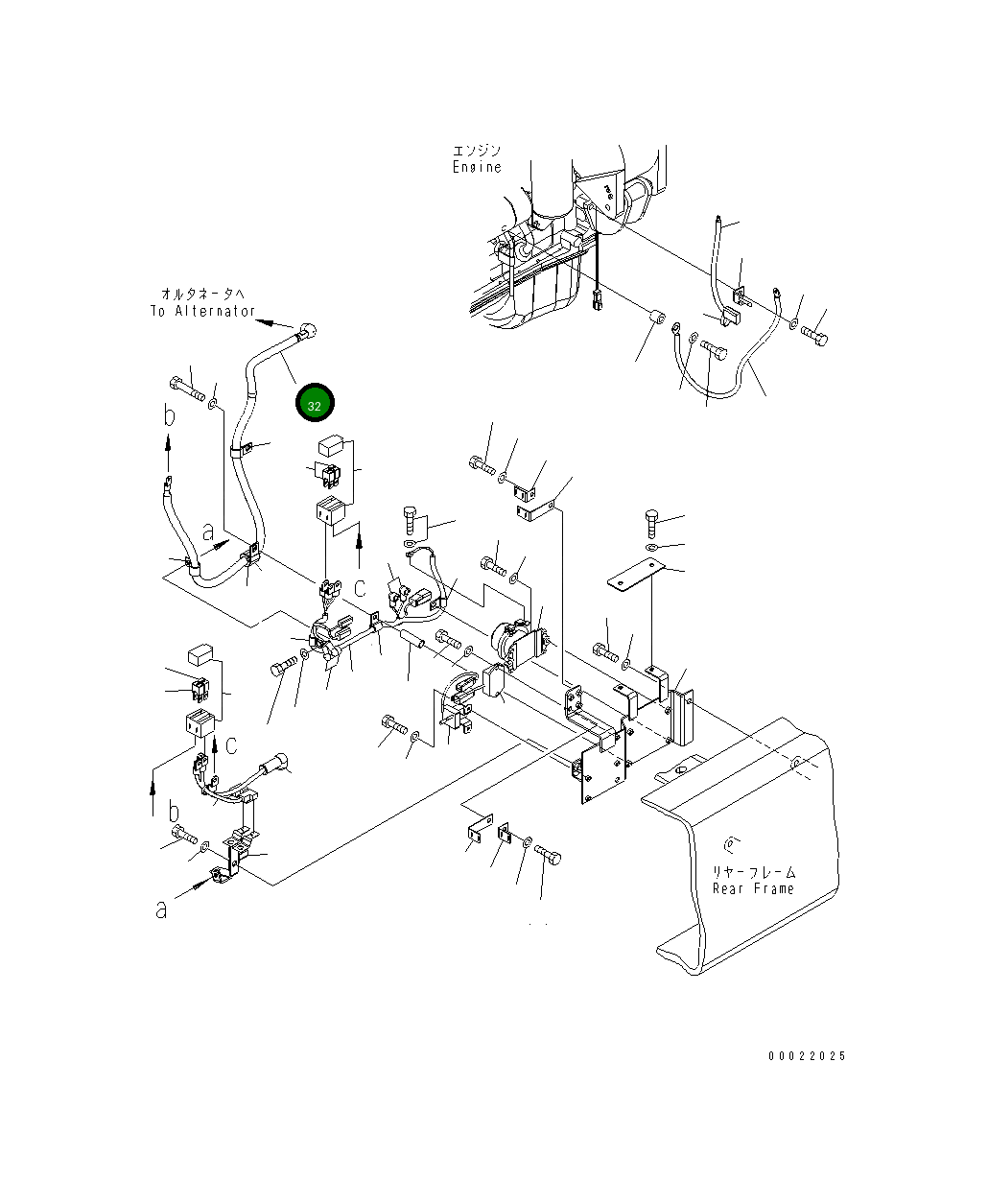 エンジン
Engine

オルタネータへ
To Alternator

32

b

a

c

c

b

a

リヤーフレーム
Rear Frame

00022025