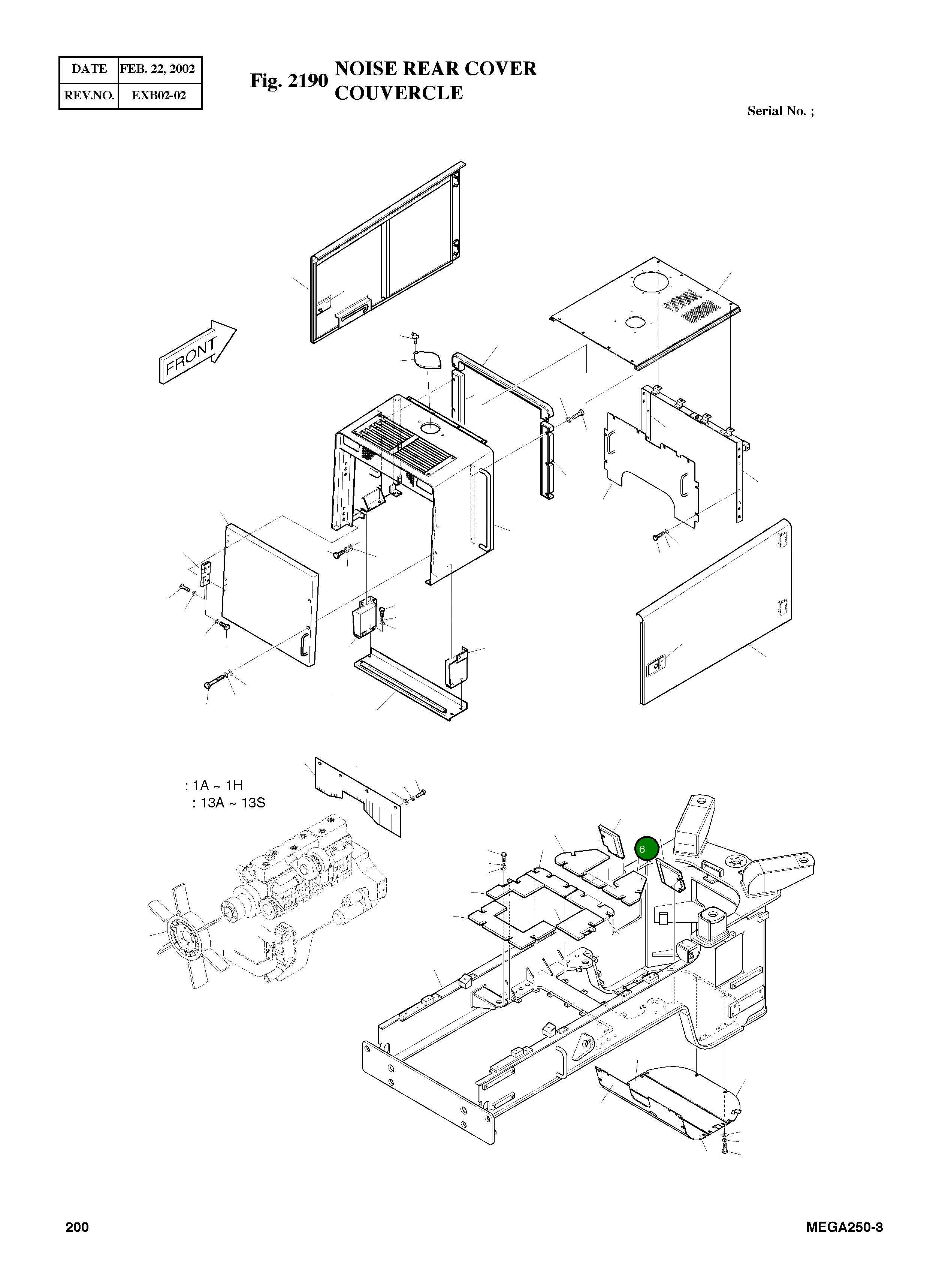 | DATE | FEB. 22, 2002 |
|---|---|
| REV.NO. | EXB02-02 |

Fig. 2190 NOISE REAR COVER
COUVERCLE

Serial No. ;

FRONT

: 1A ~ 1H
: 13A ~ 13S

6

200

MEGA250-3