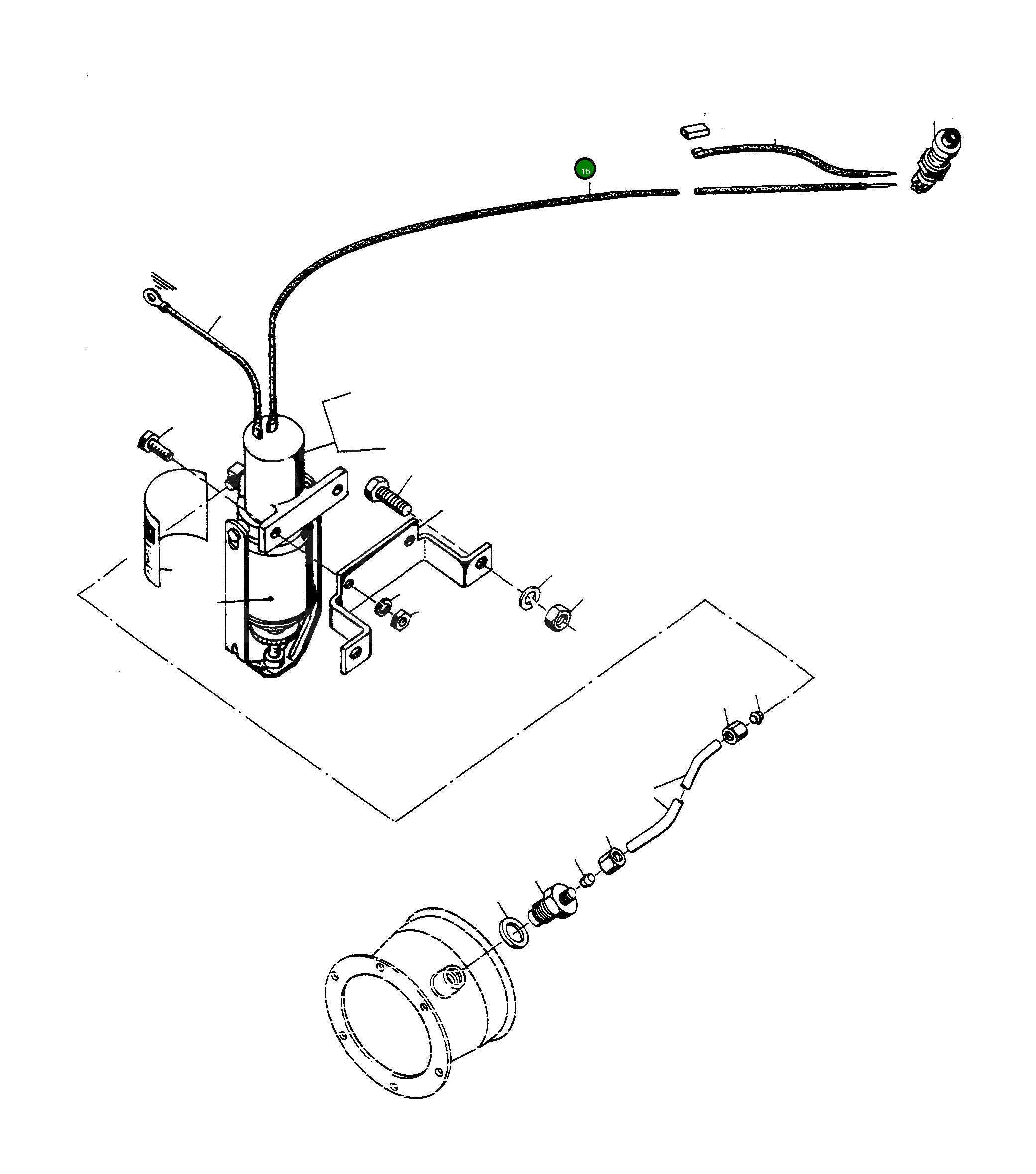 15