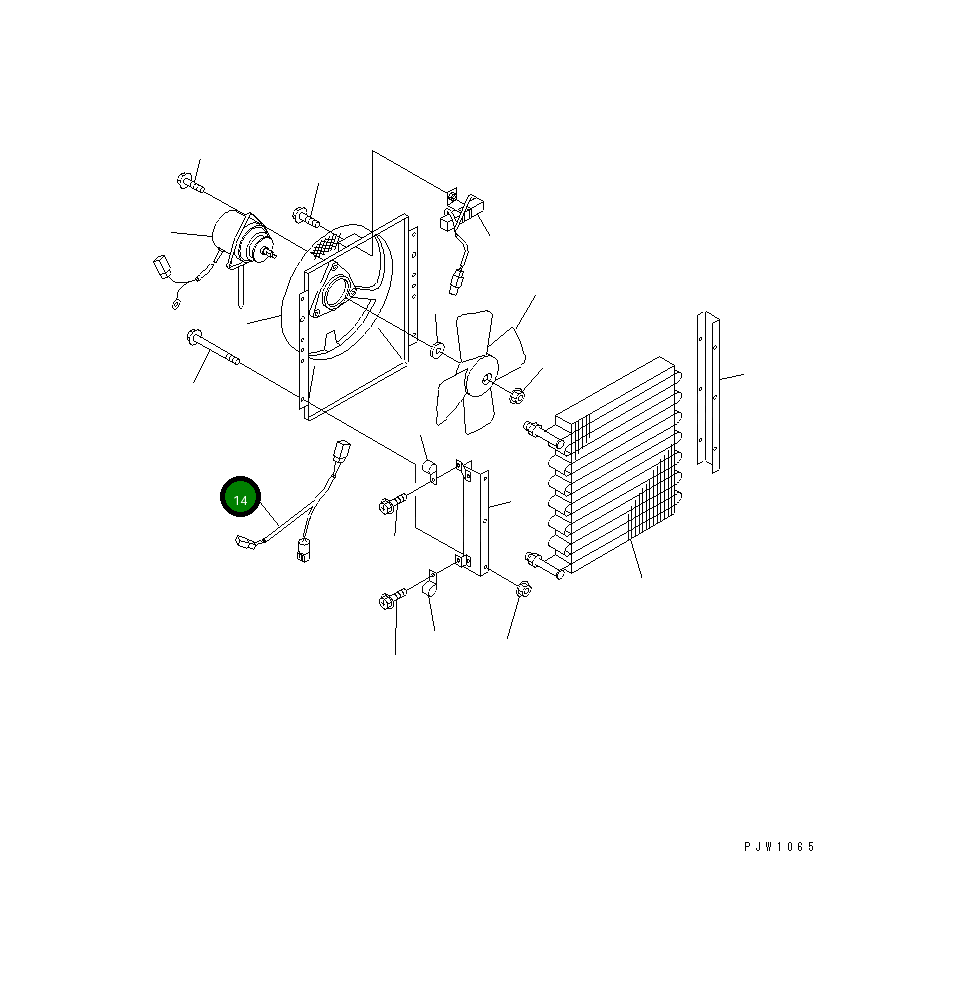 14

PJW1065