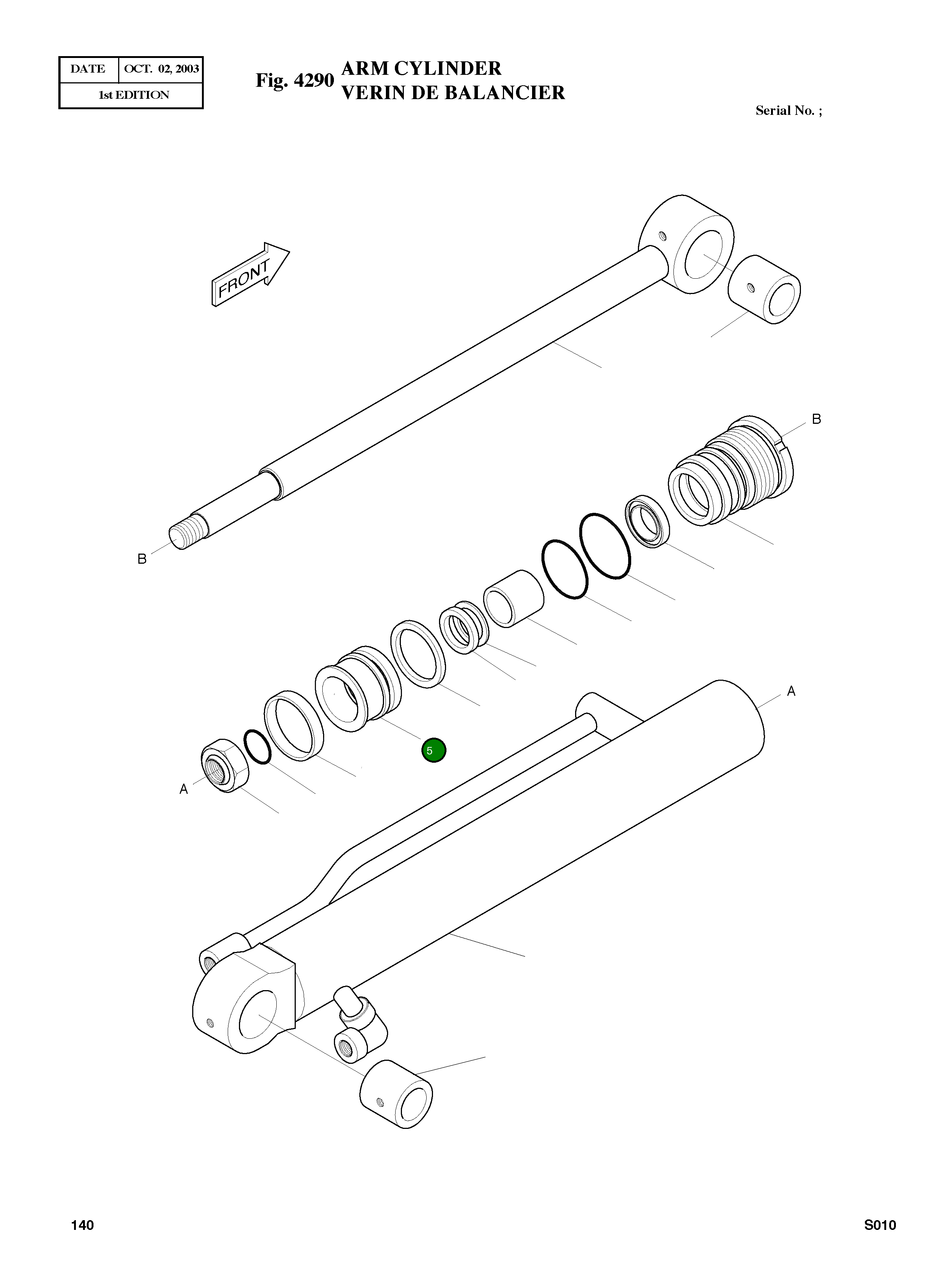 | DATE | OCT. 02, 2003 |
|---|---|
| 1st EDITION | |

Fig. 4290 ARM CYLINDER
VERIN DE BALANCIER

Serial No. ;

FRONT

B

B

A

5

A

140

S010