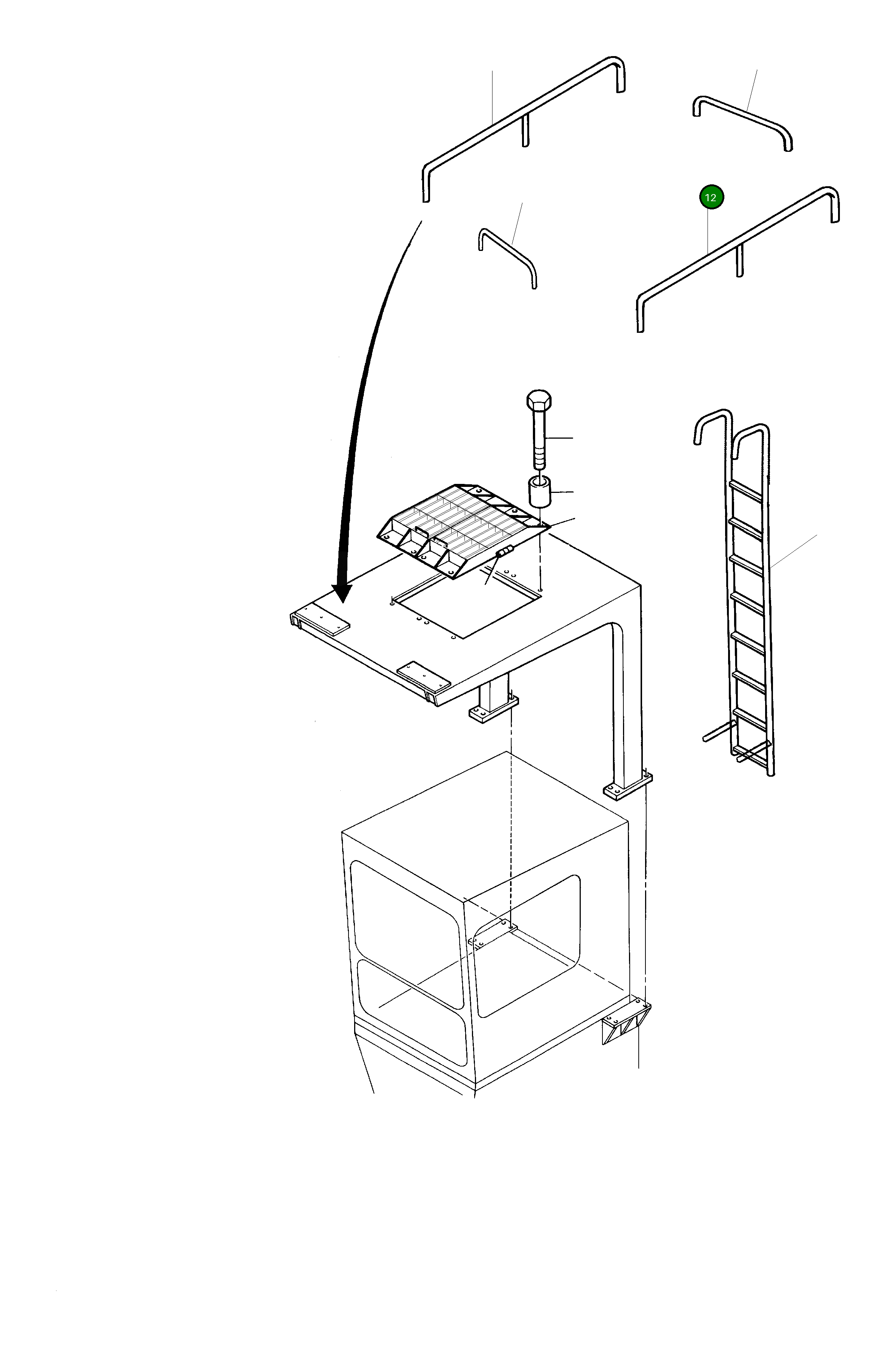 12