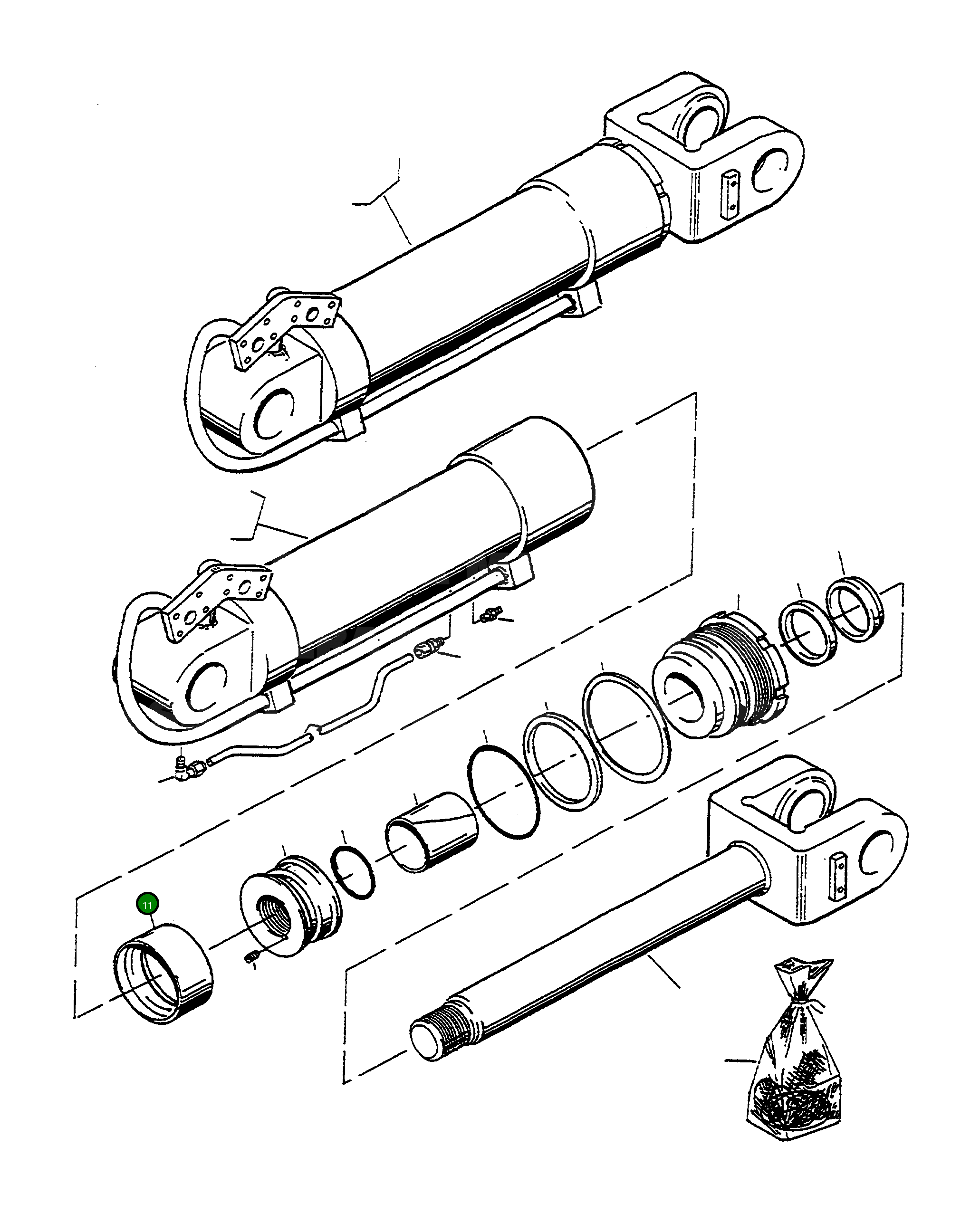 11