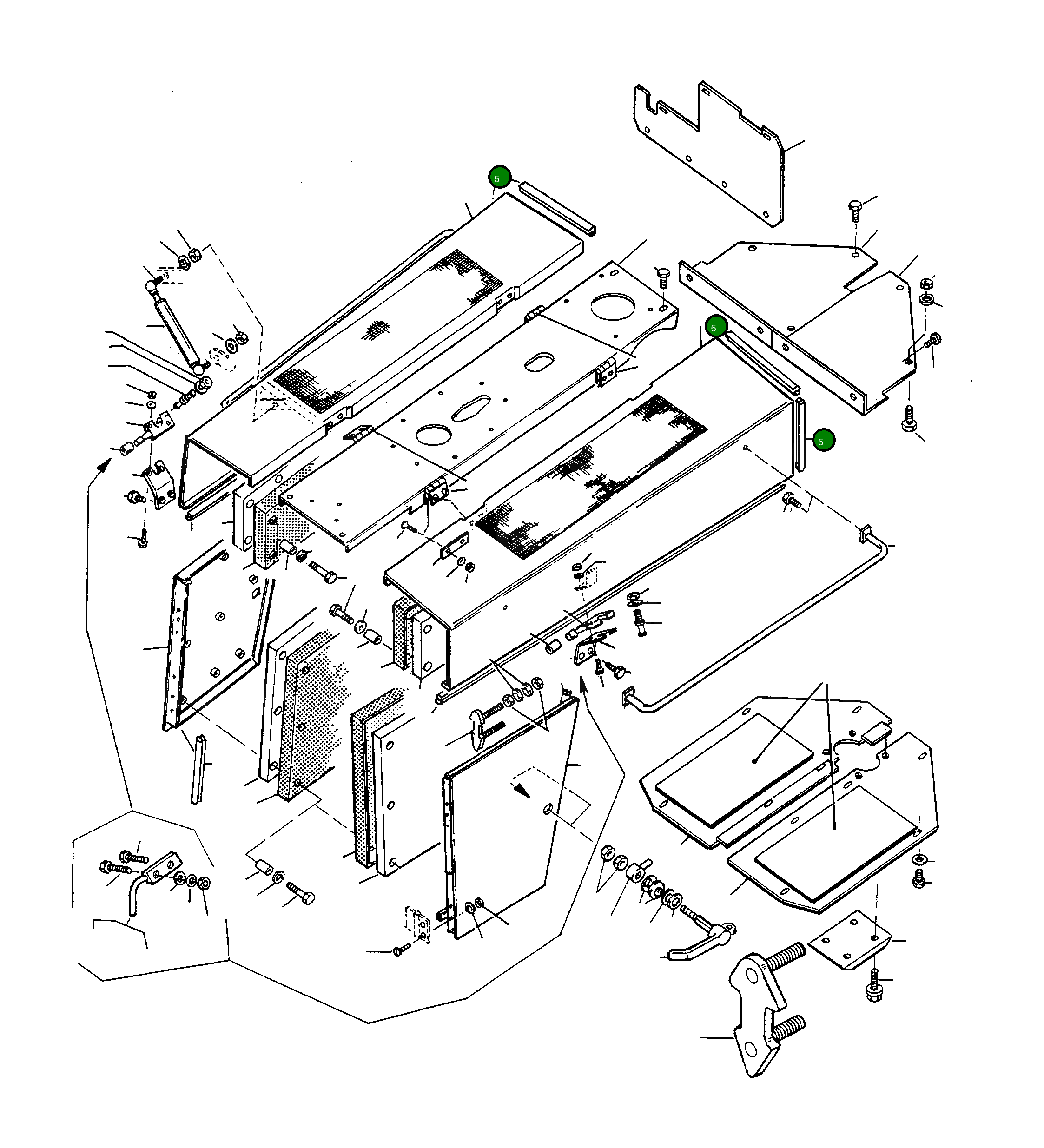 5
5
5