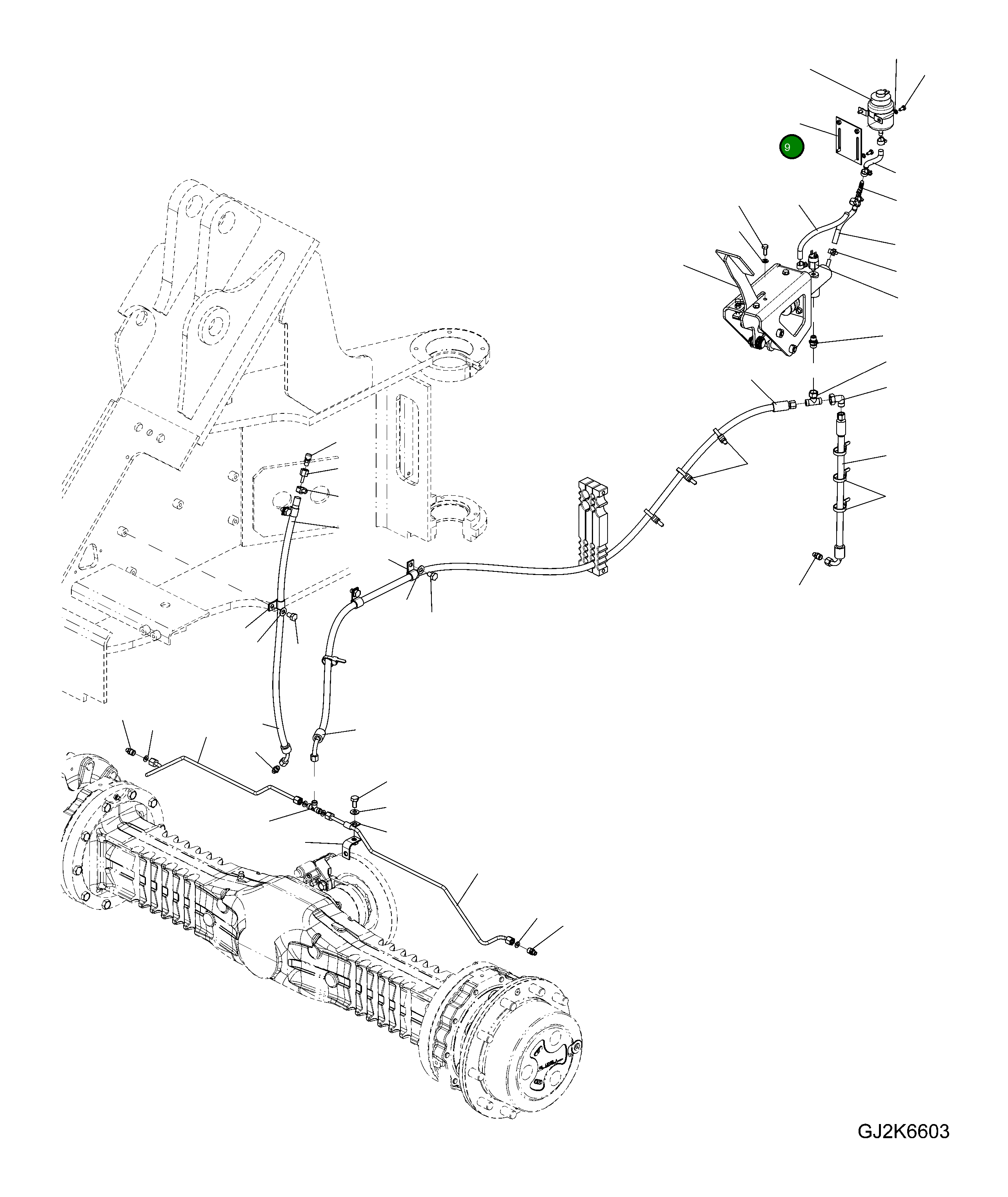 9

GJ2K6603