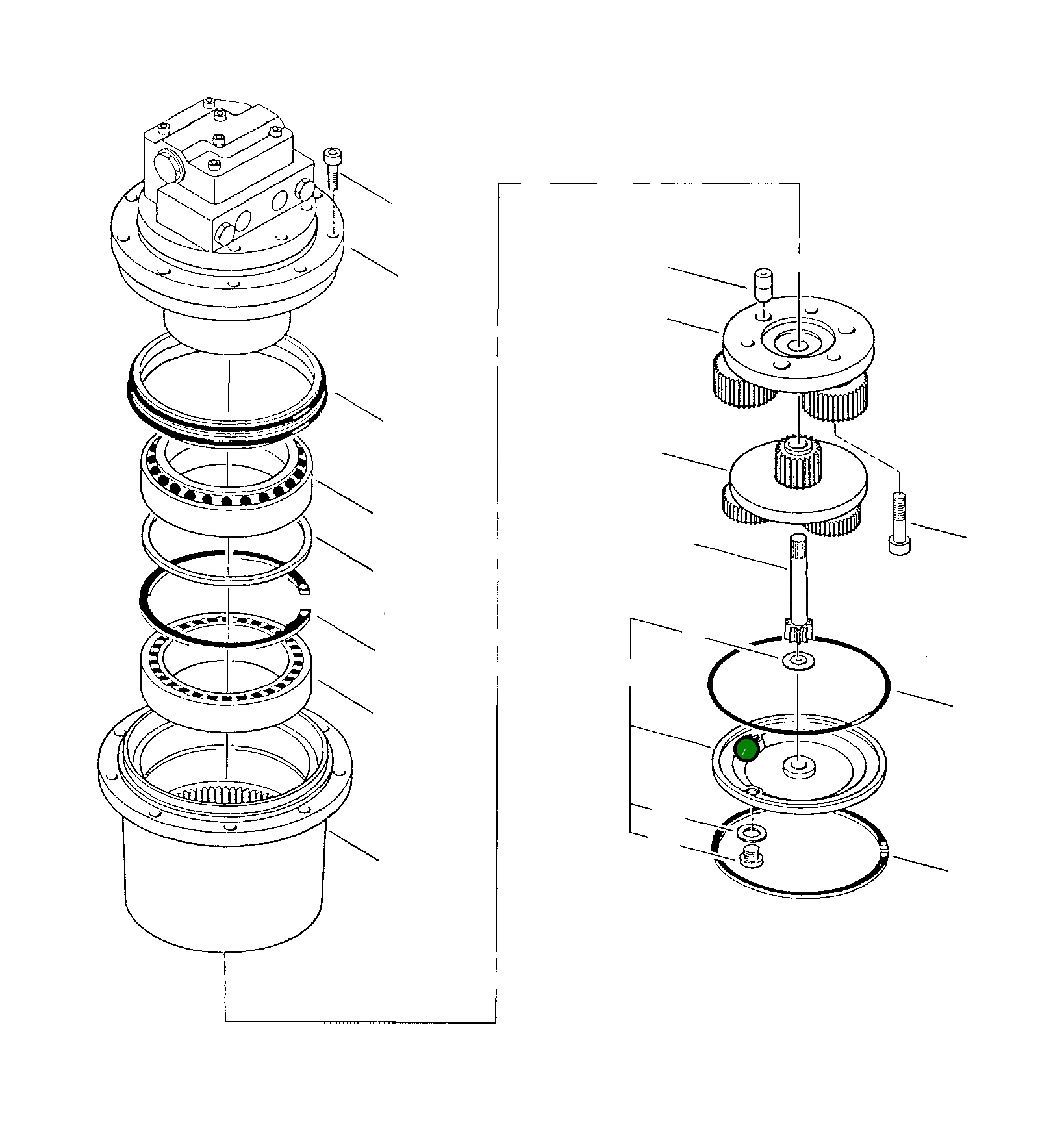 7