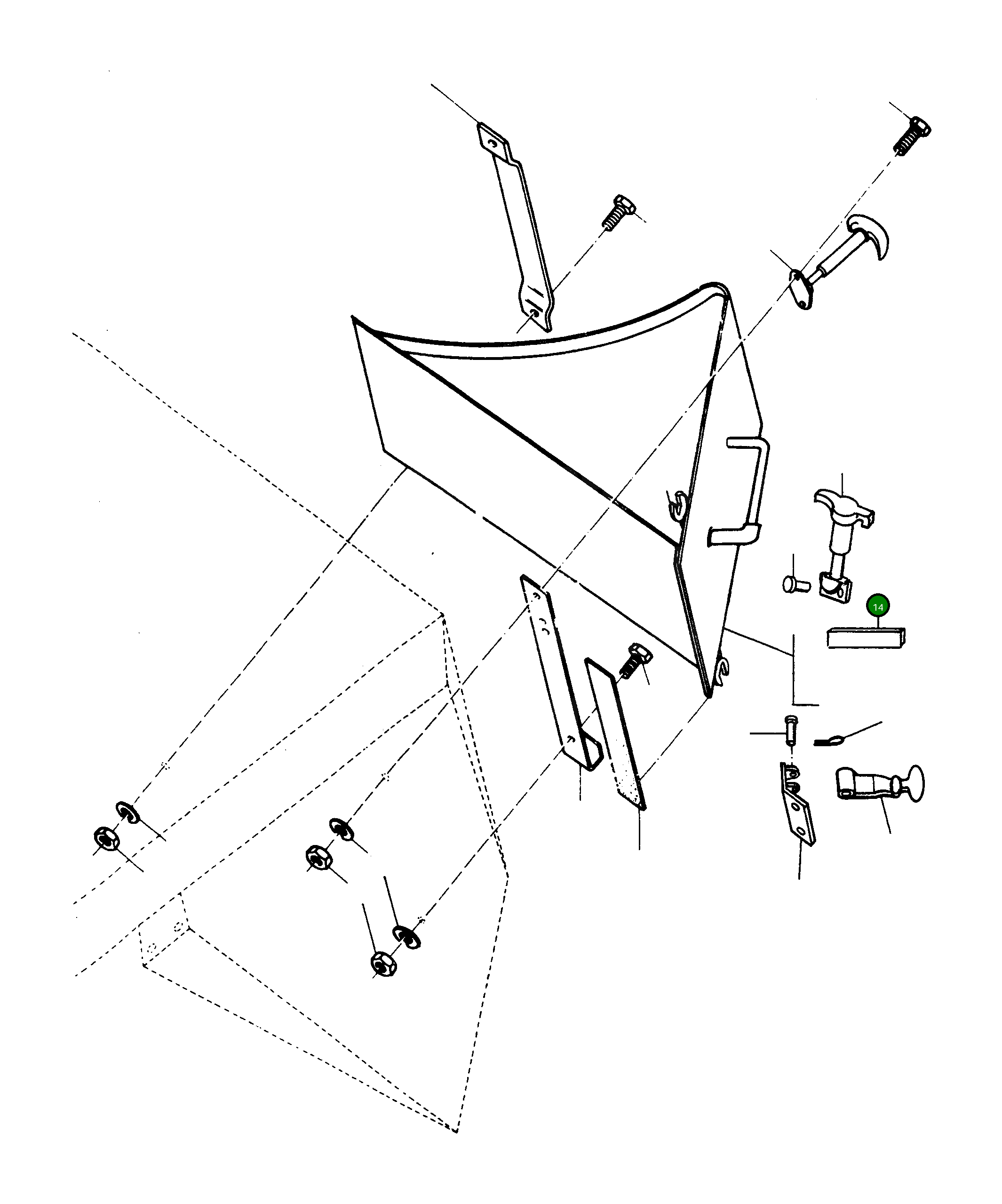 14