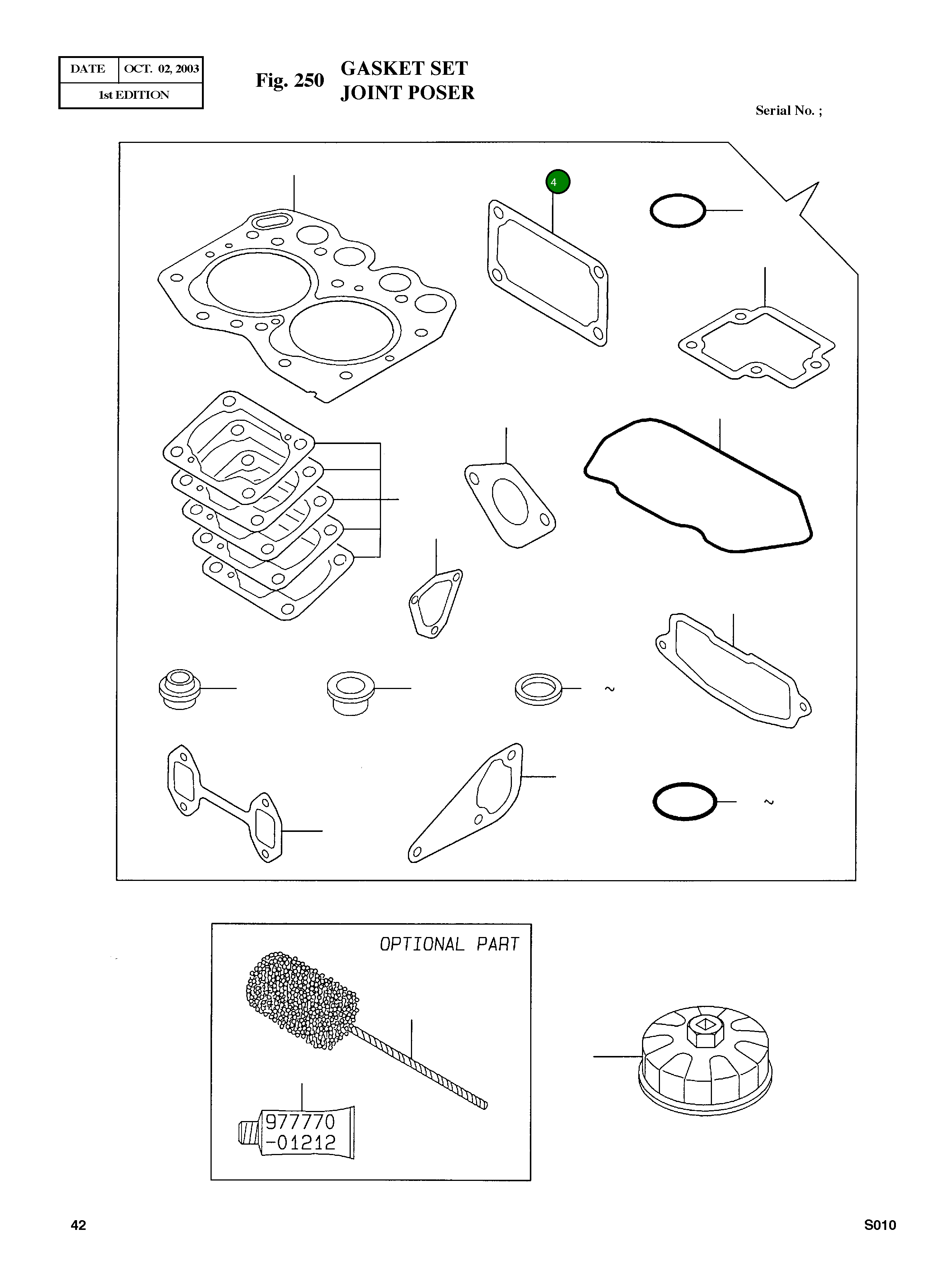 | DATE | OCT. 02, 2003 |
|---|---|
| 1st EDITION | |

Fig. 250 GASKET SET
JOINT POSER

Serial No. ;

4

~

~

OPTIONAL PART

977770
-01212

42

S010