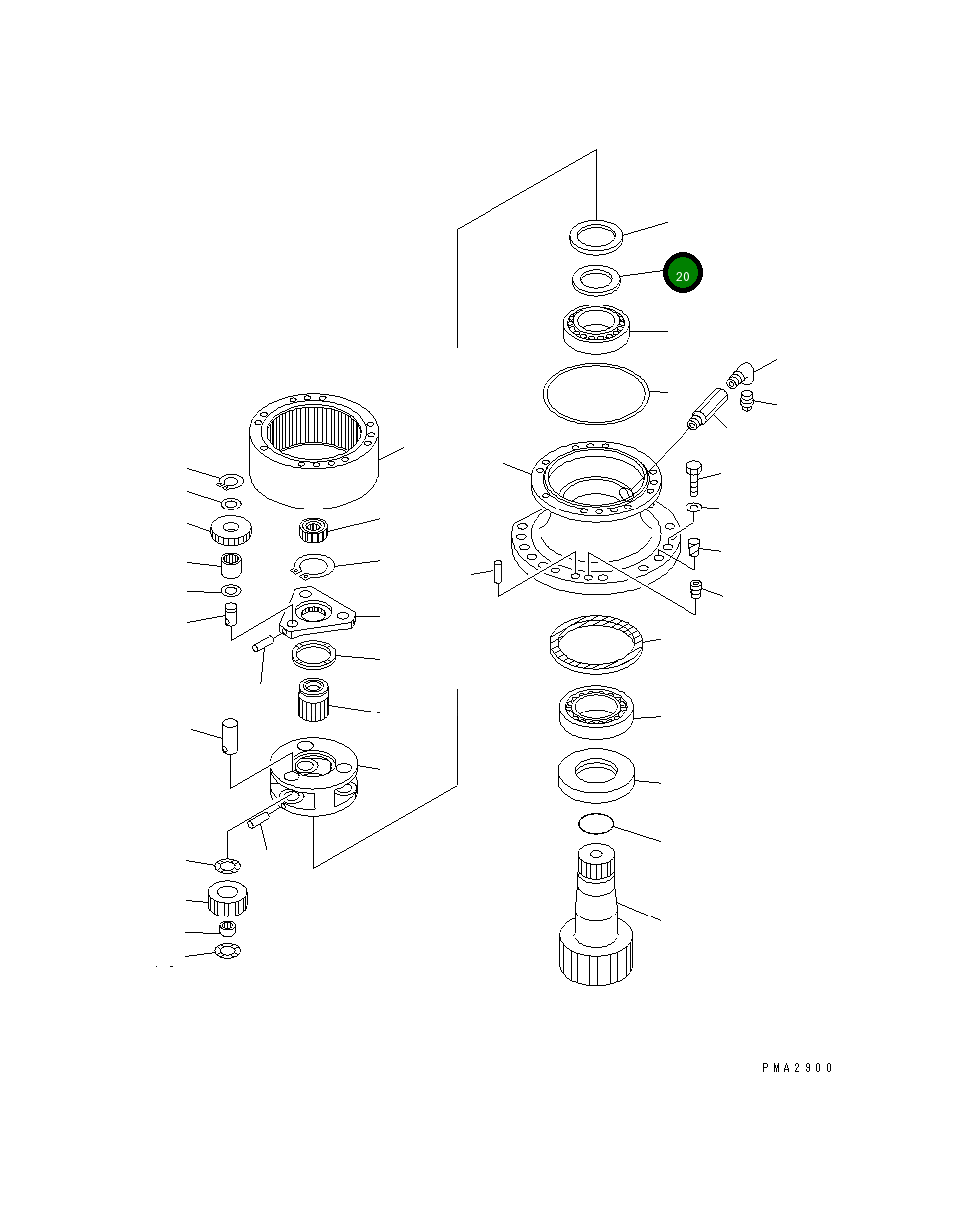 20

PMA2900