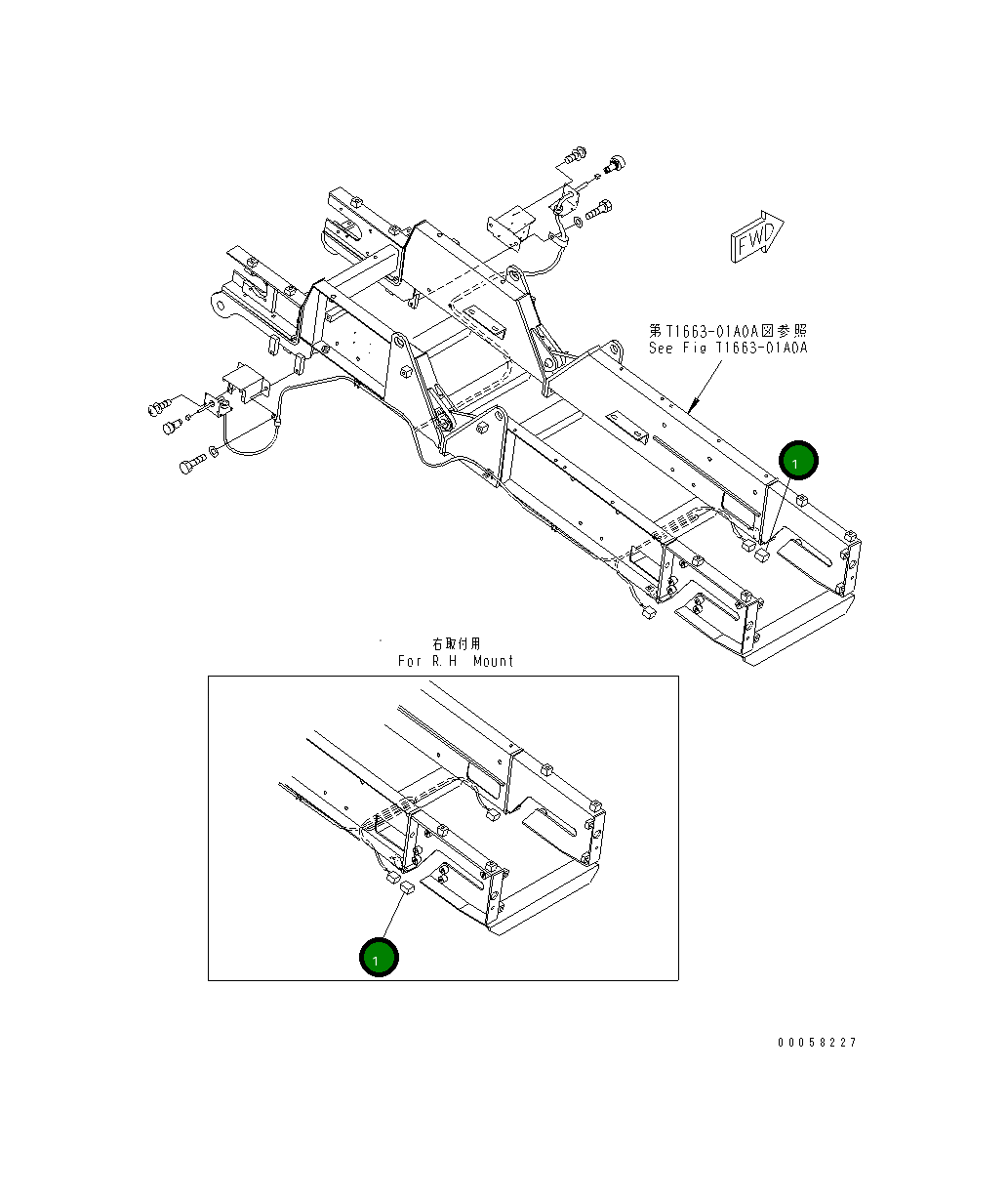 FWD

第T1663-01A0A図参照
See Fig T1663-01A0A

1

右取付用
For R.H Mount

1

00058227