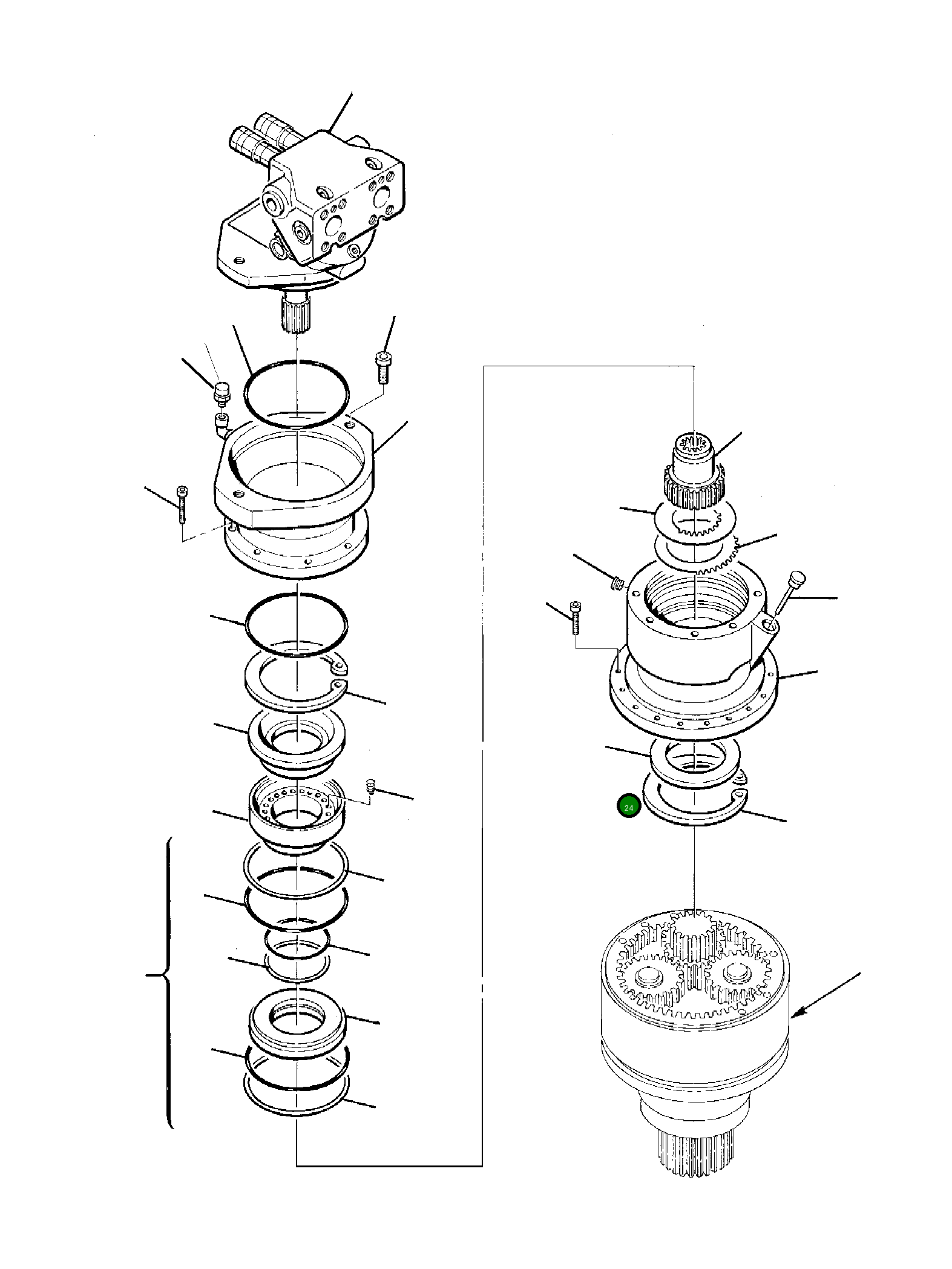 24