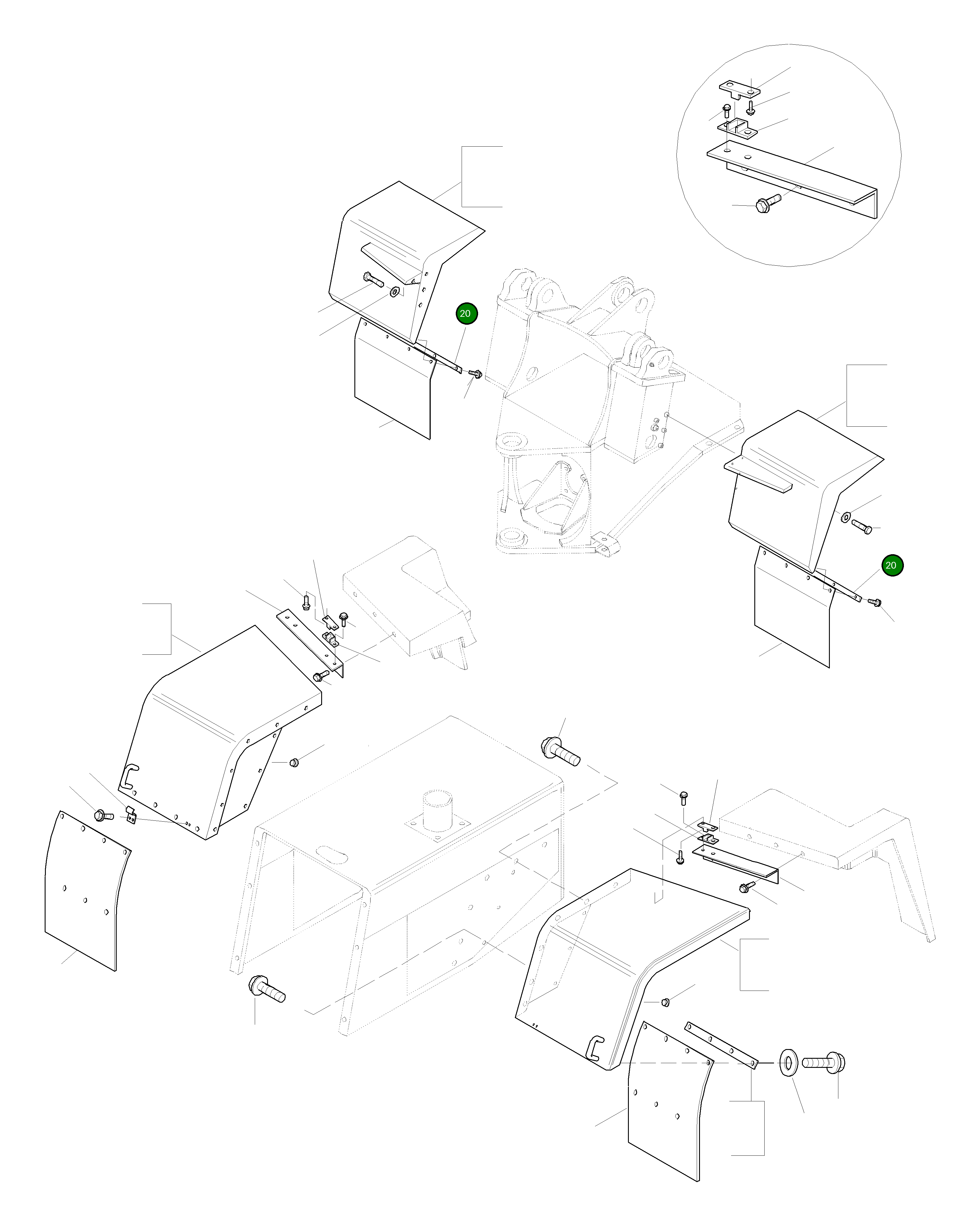 20

20