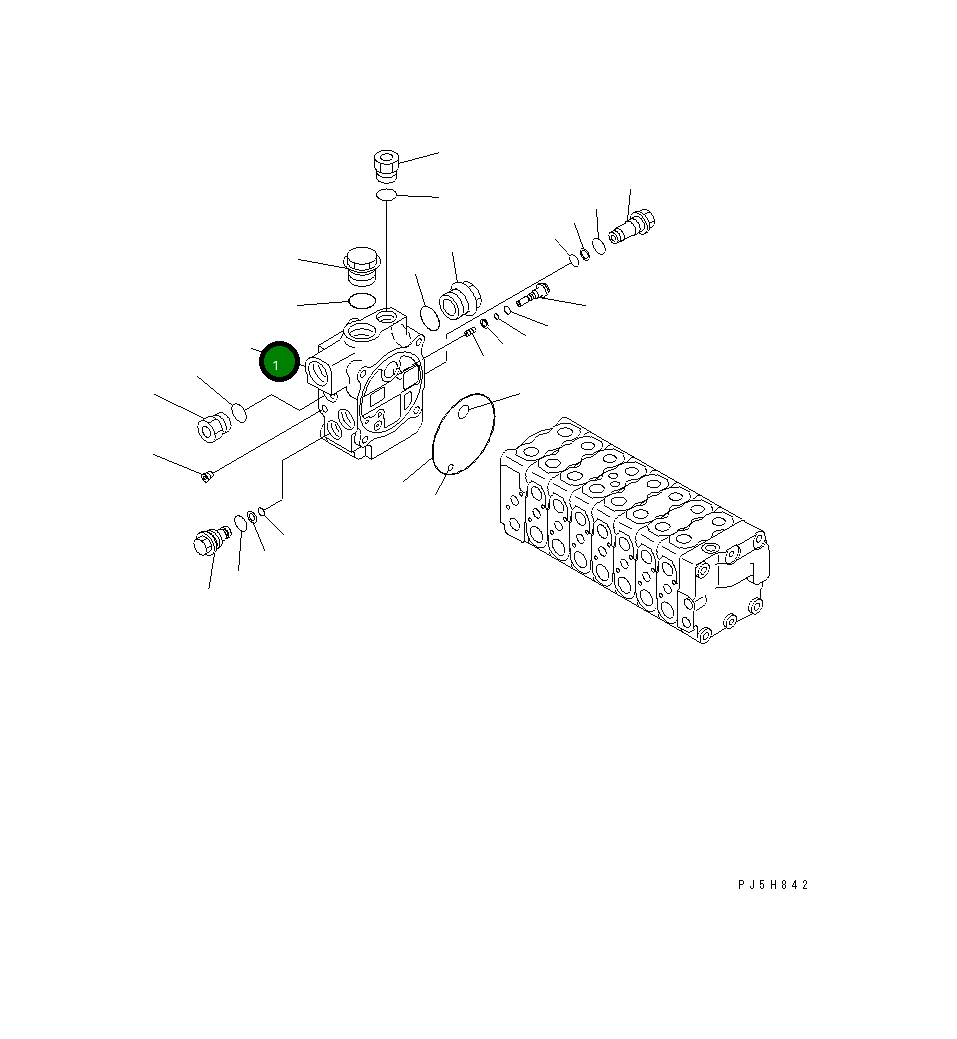 1

PJ5H842