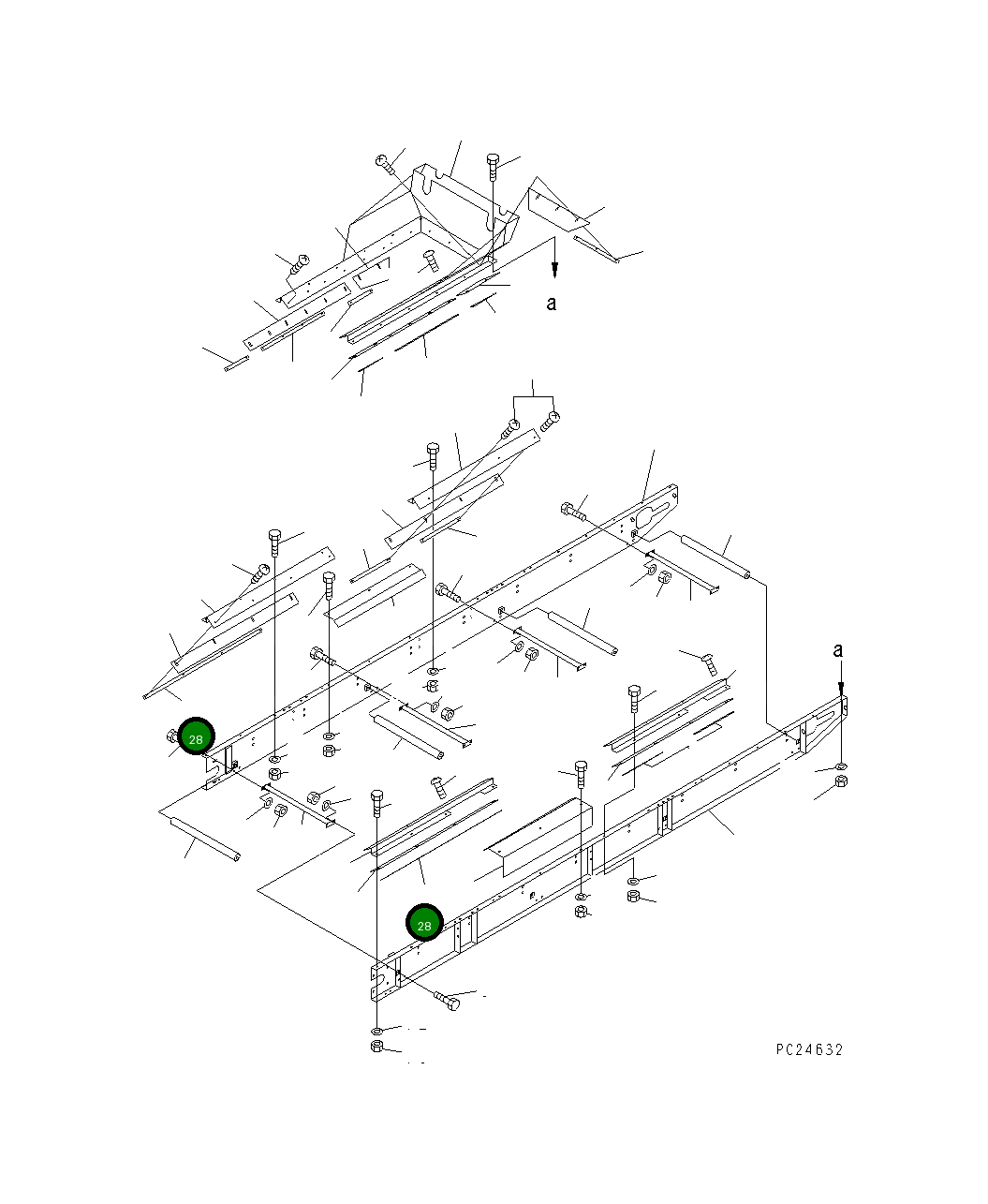 a

a

28

28

PC24632