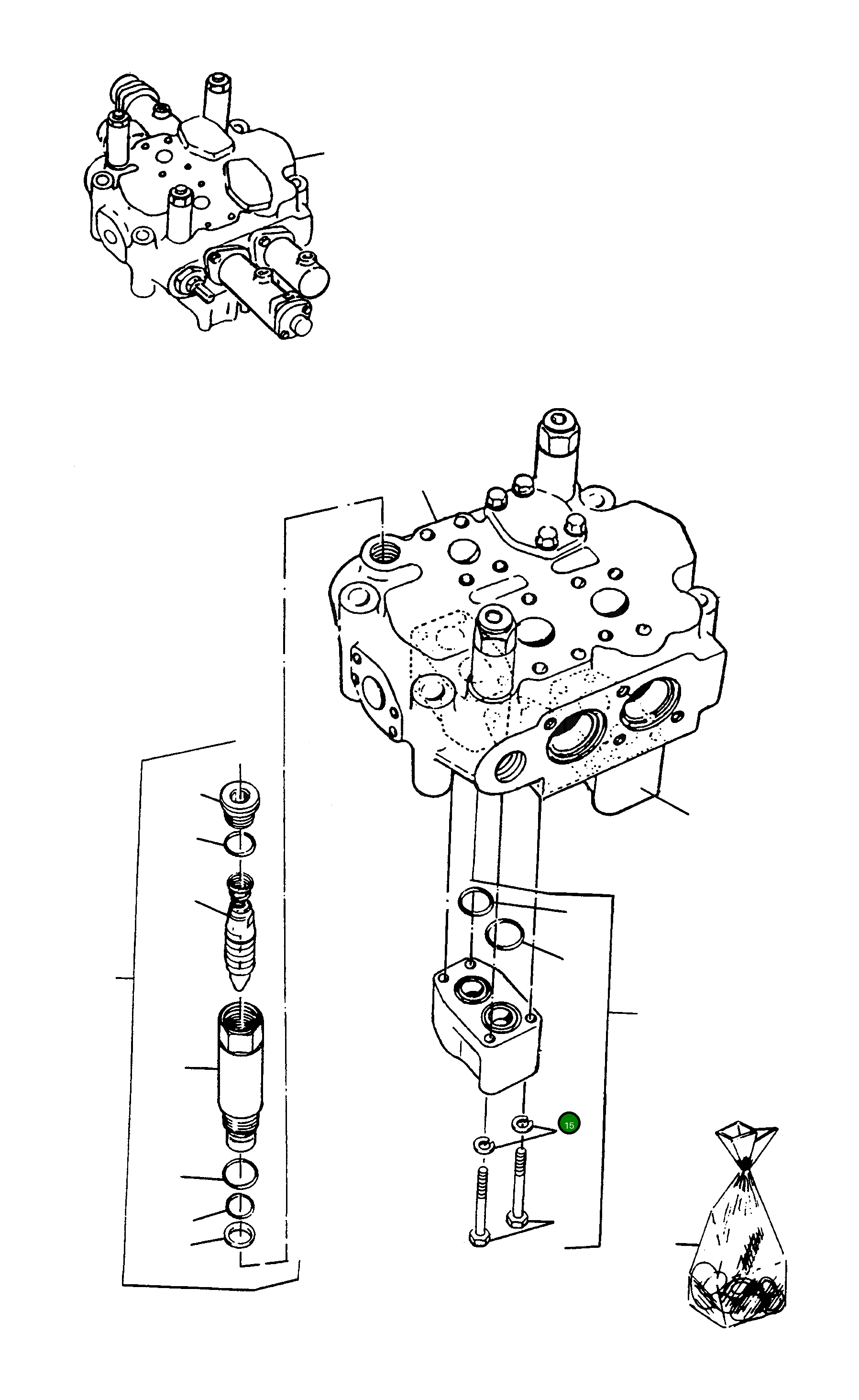 15