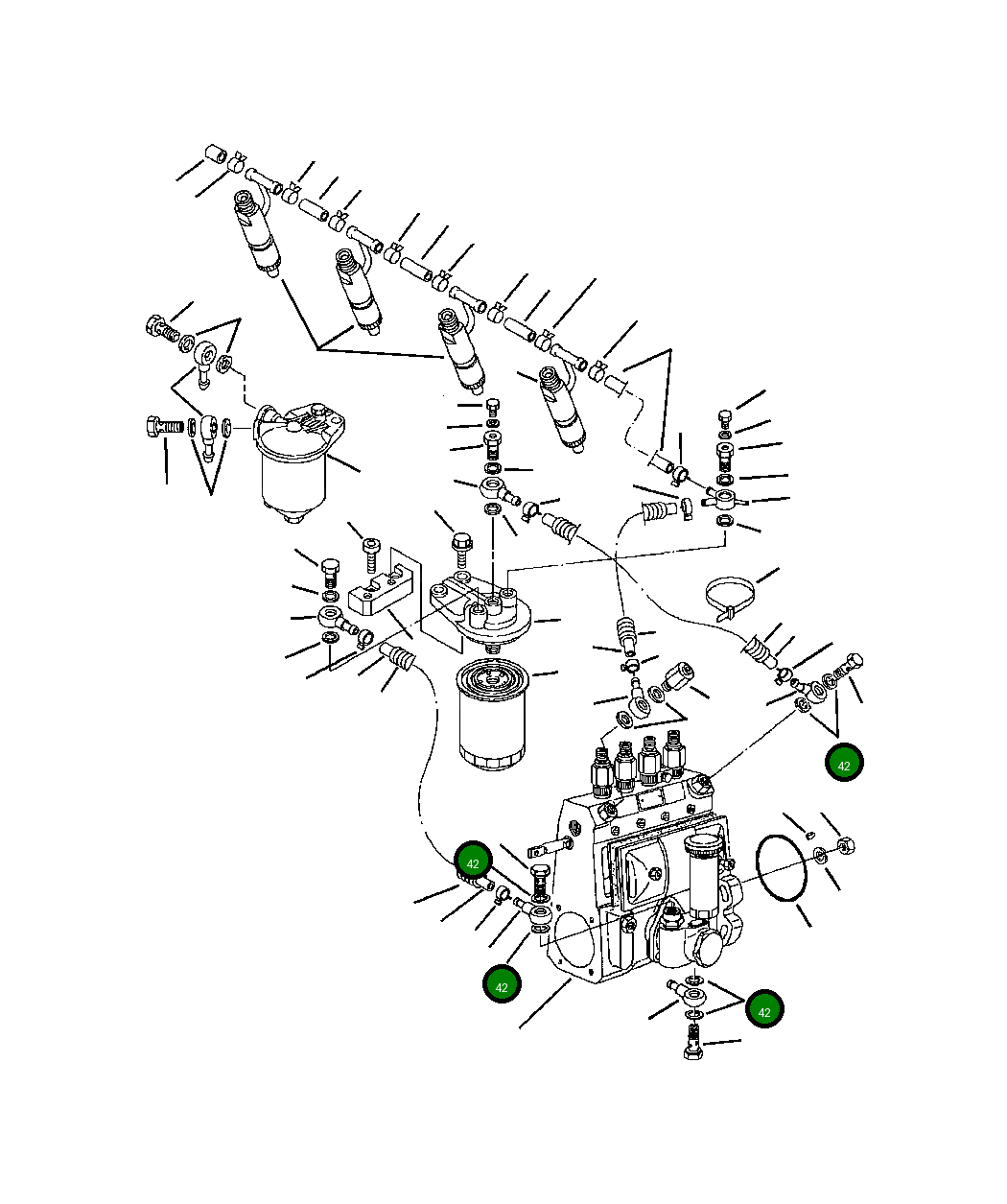 42
42
42
42