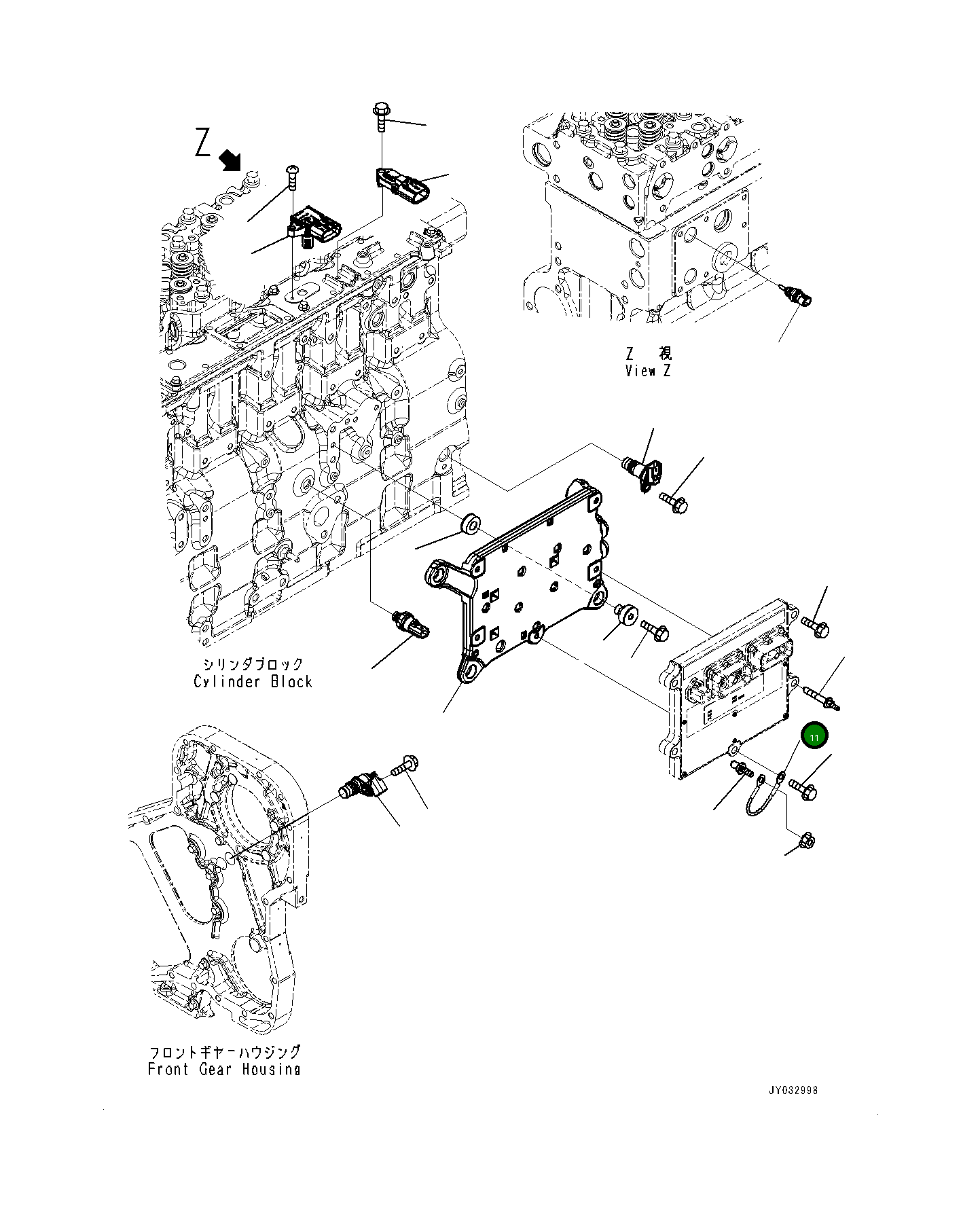 Z

Z 視
View Z

シリンダブロック
Cylinder Block

11

フロントギヤーハウジング
Front Gear Housing

JY032998