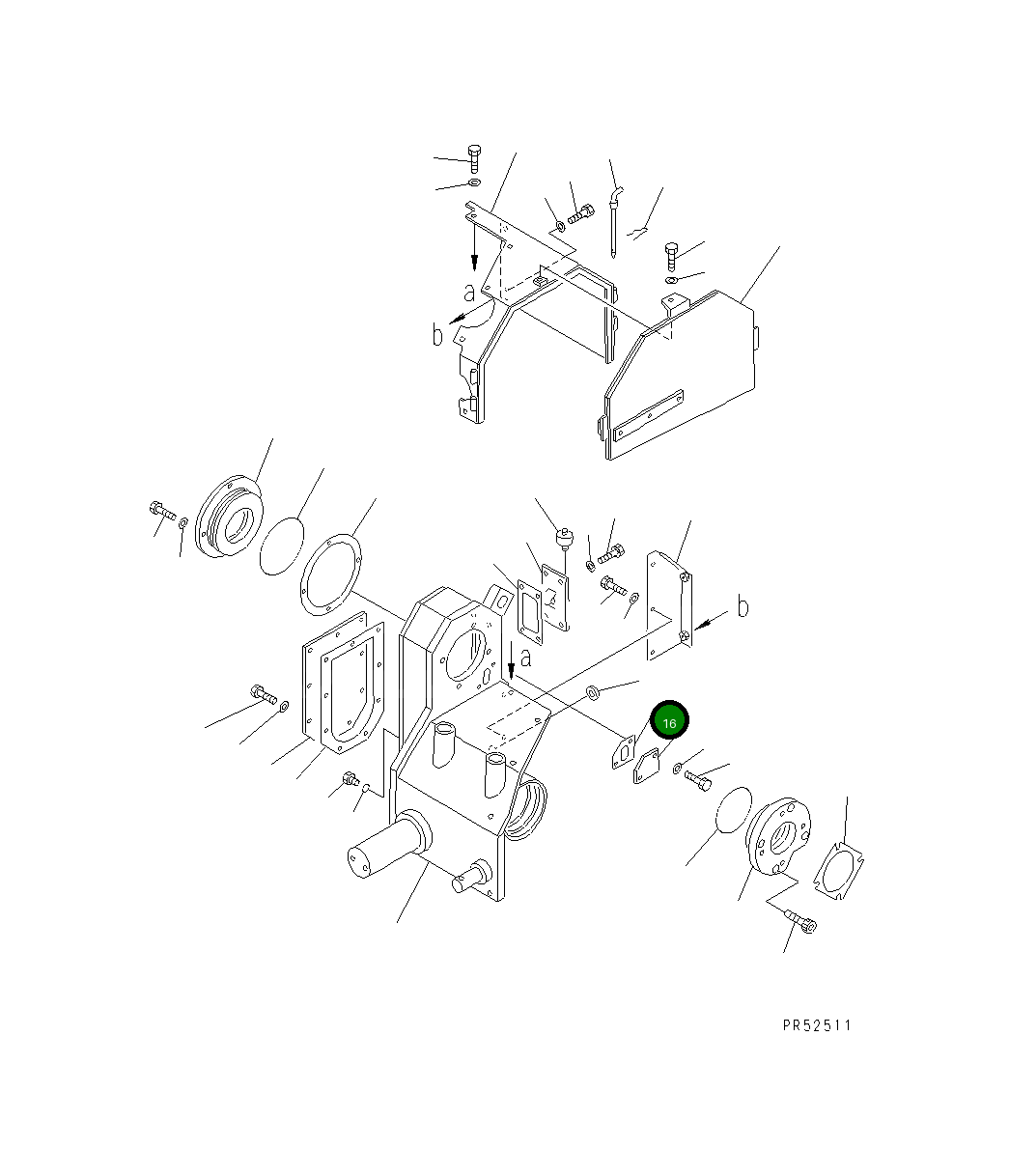 a
b
b
a
16
PR52511