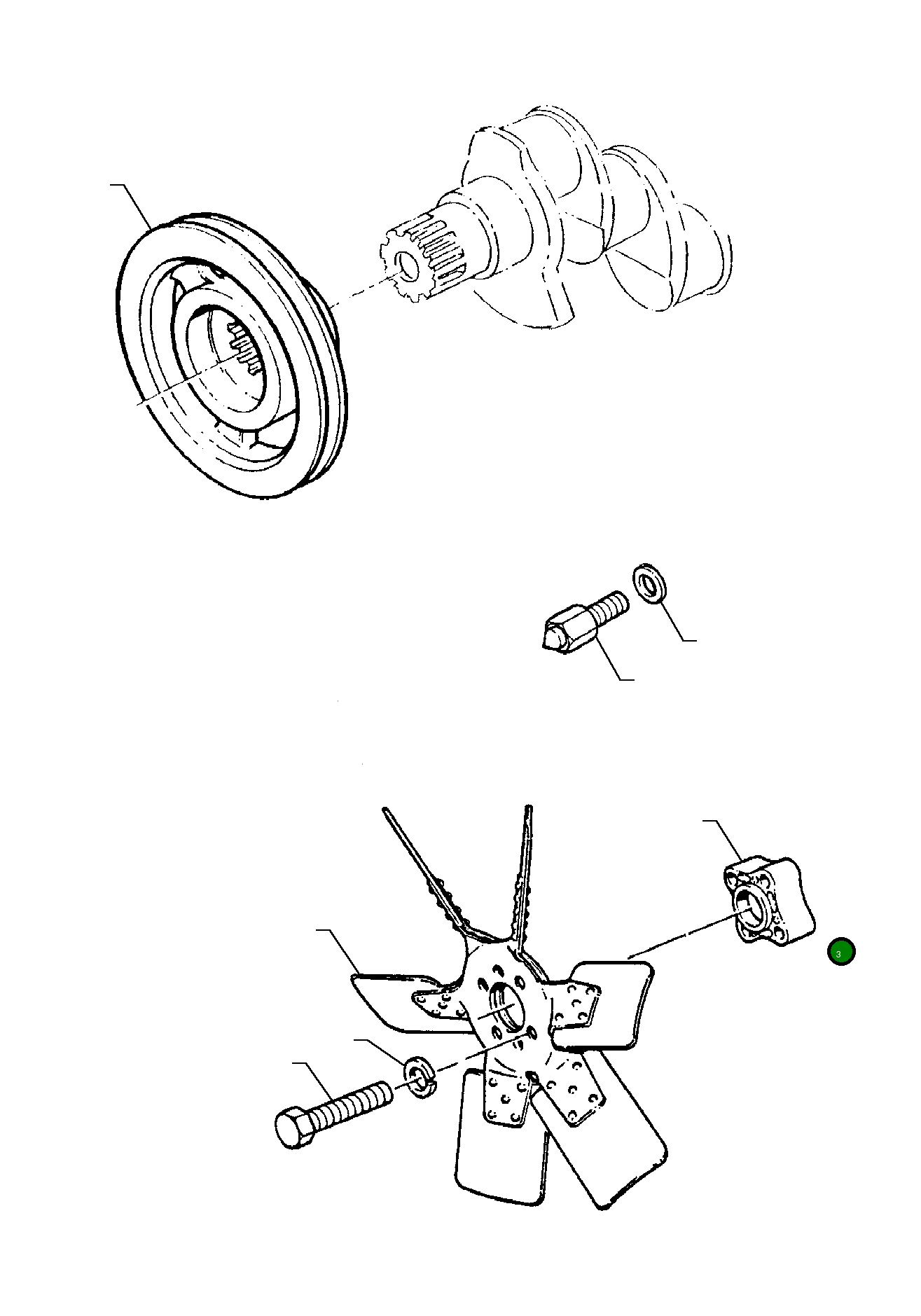 3