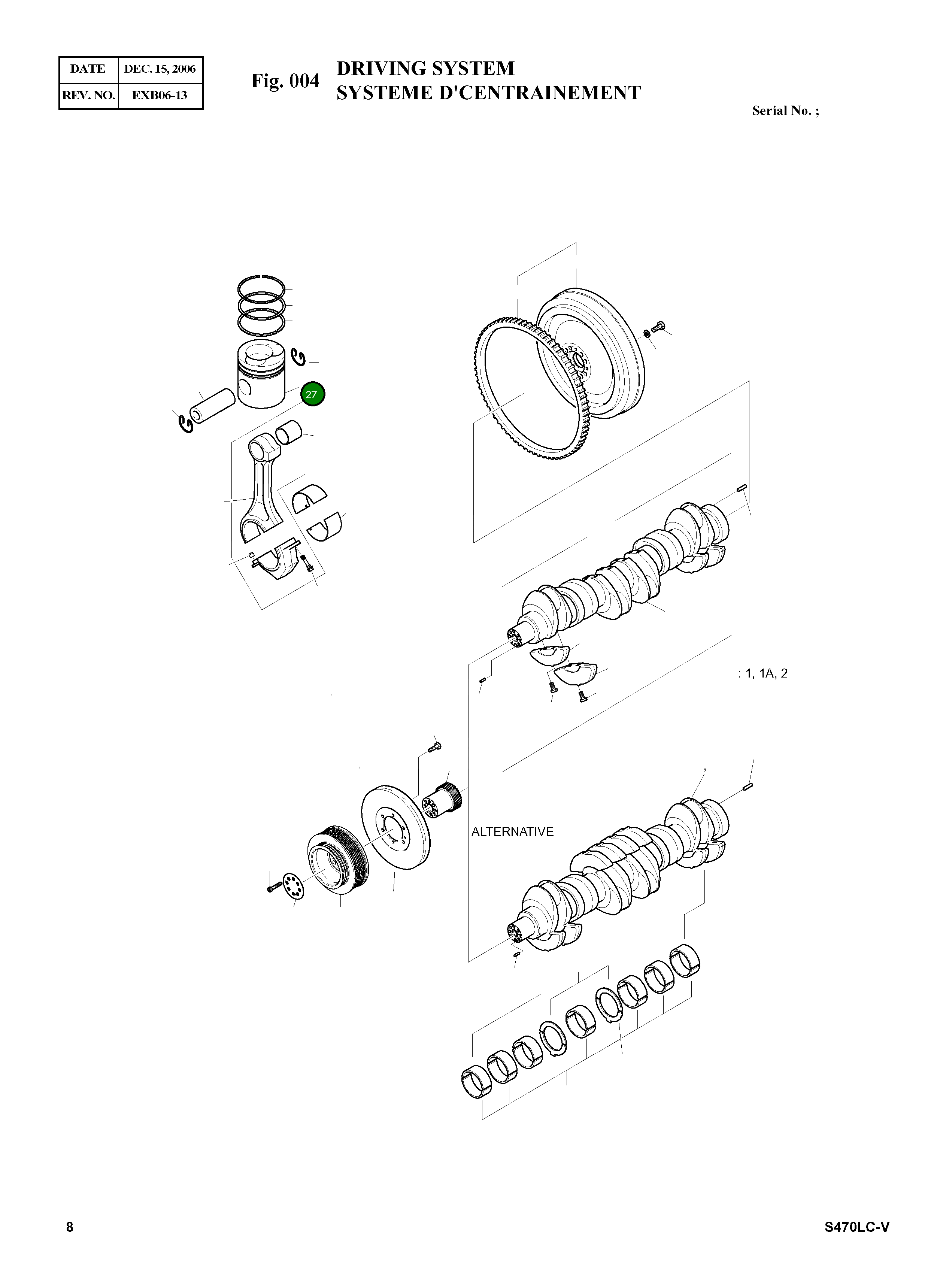 | DATE | DEC. 15, 2006 |
|---|---|
| REV. NO. | EXB06-13 |

Fig. 004 DRIVING SYSTEM
SYSTEME D'CENTRAINEMENT

Serial No. ;

27

: 1, 1A, 2

ALTERNATIVE

8

S470LC-V