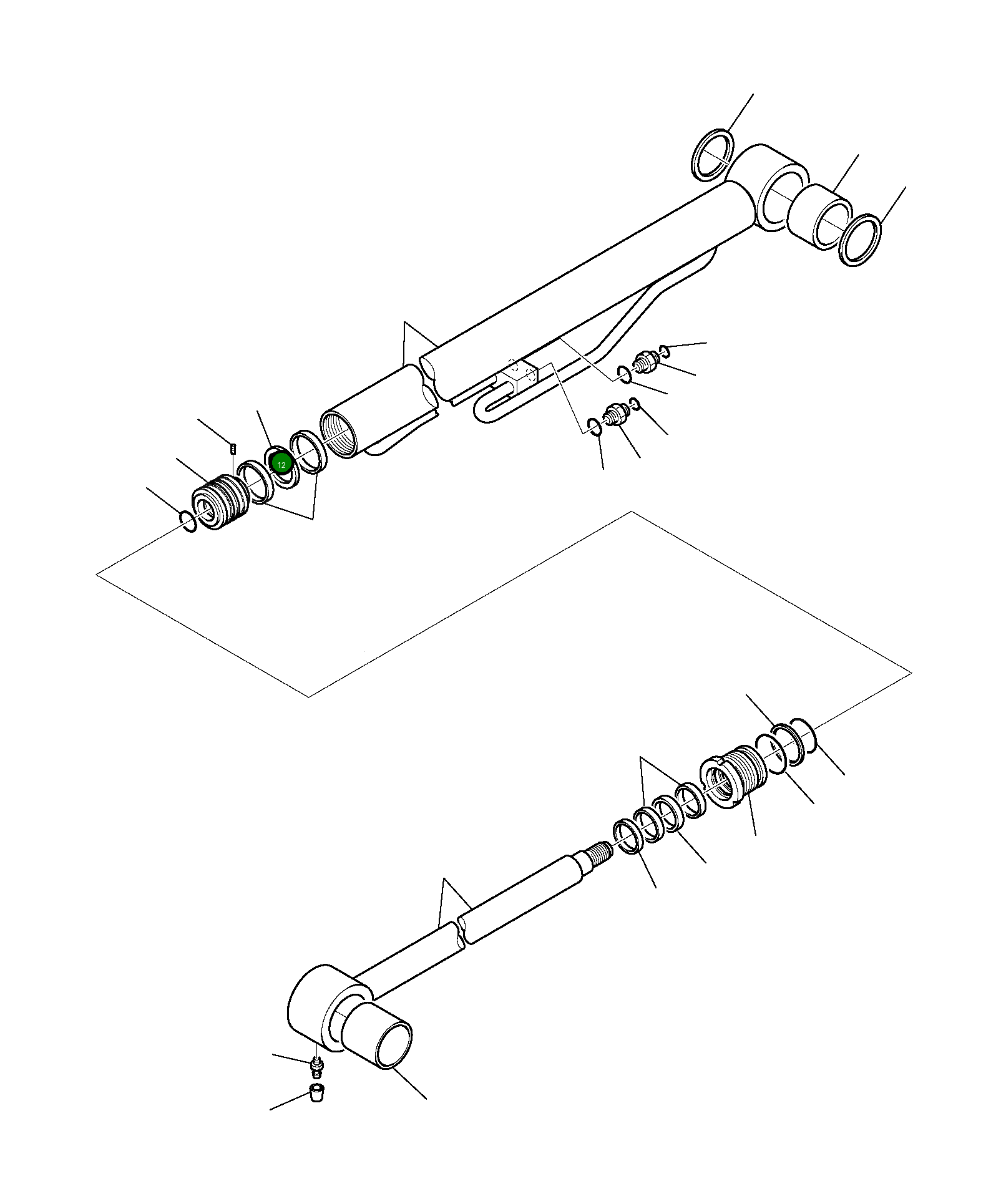 12