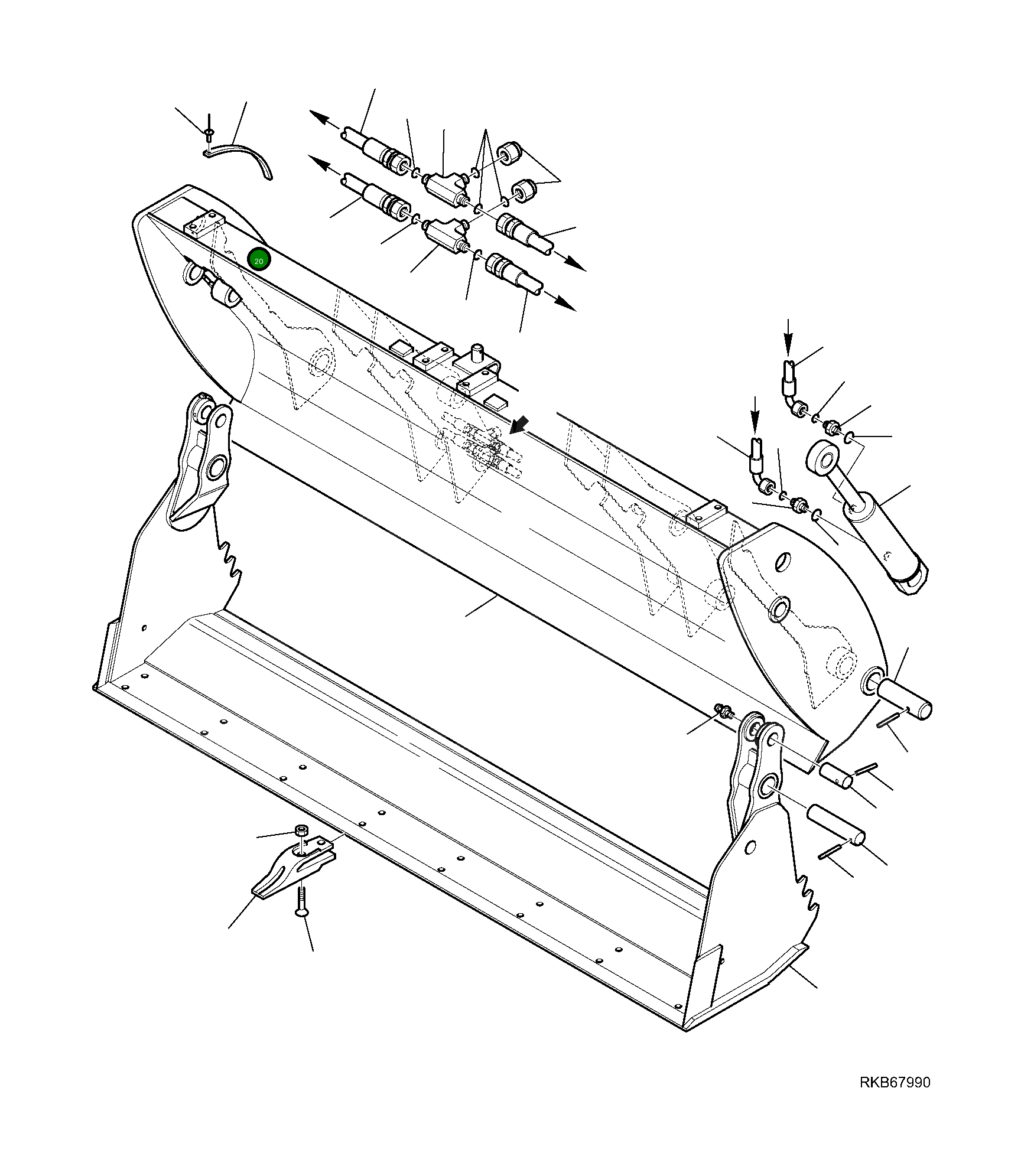 20

RKB67990