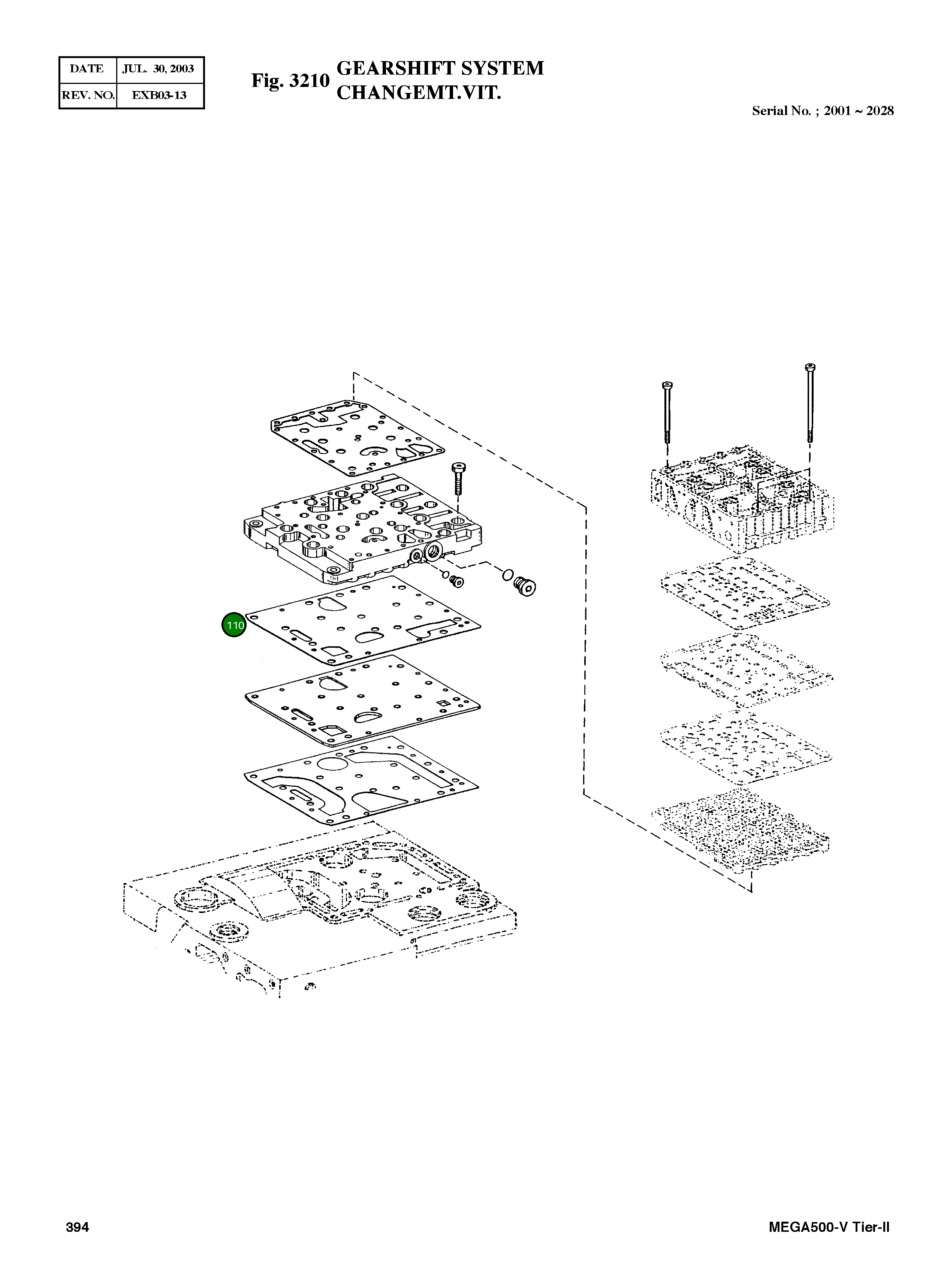 | DATE | JUL. 30, 2003 |
|---|---|
| REV. NO. | EXB03-13 |

Fig. 3210 GEARSHIFT SYSTEM CHANGEMT.VIT.

Serial No. ; 2001 ~ 2028

110

394

MEGA500-V Tier-II