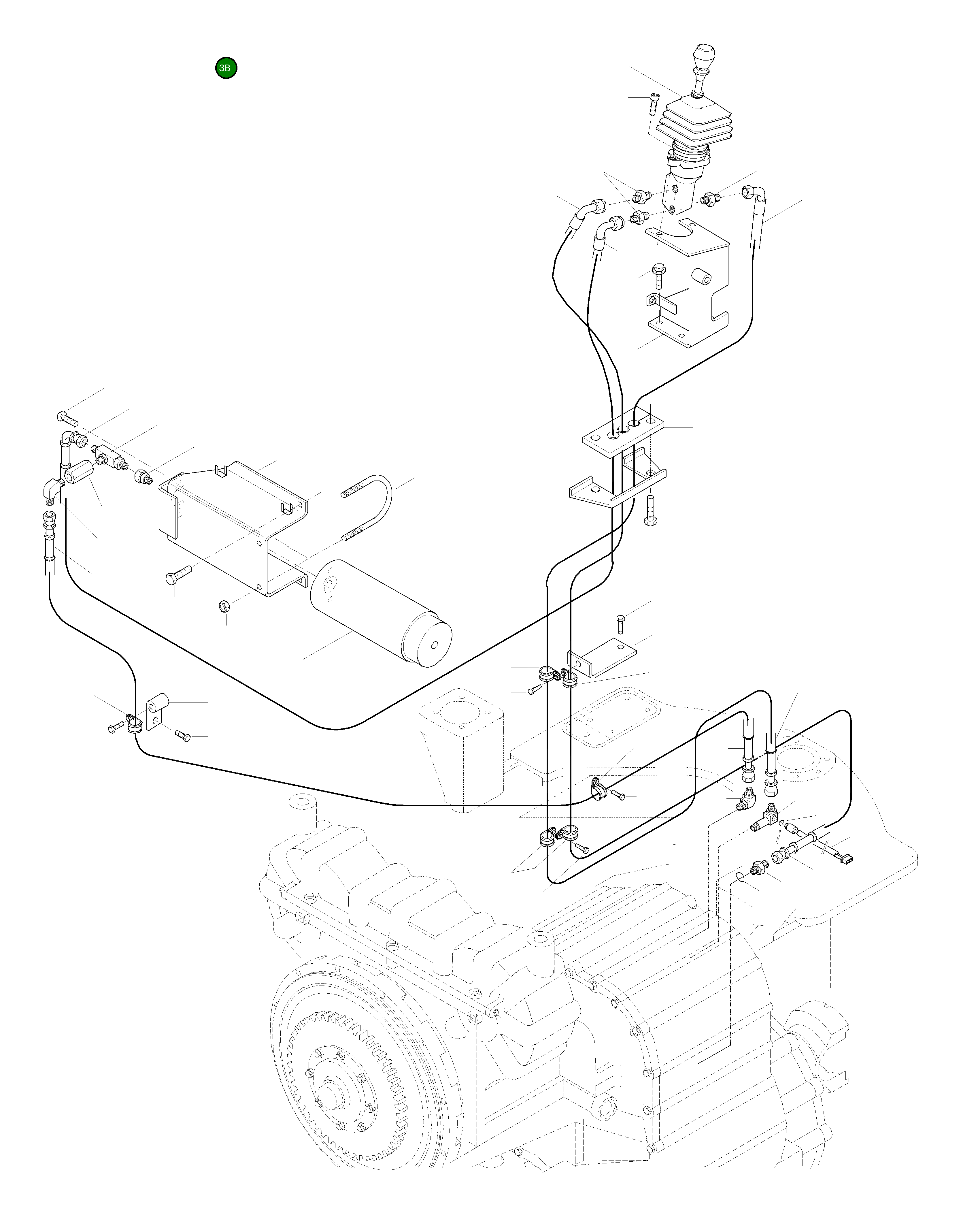 3B