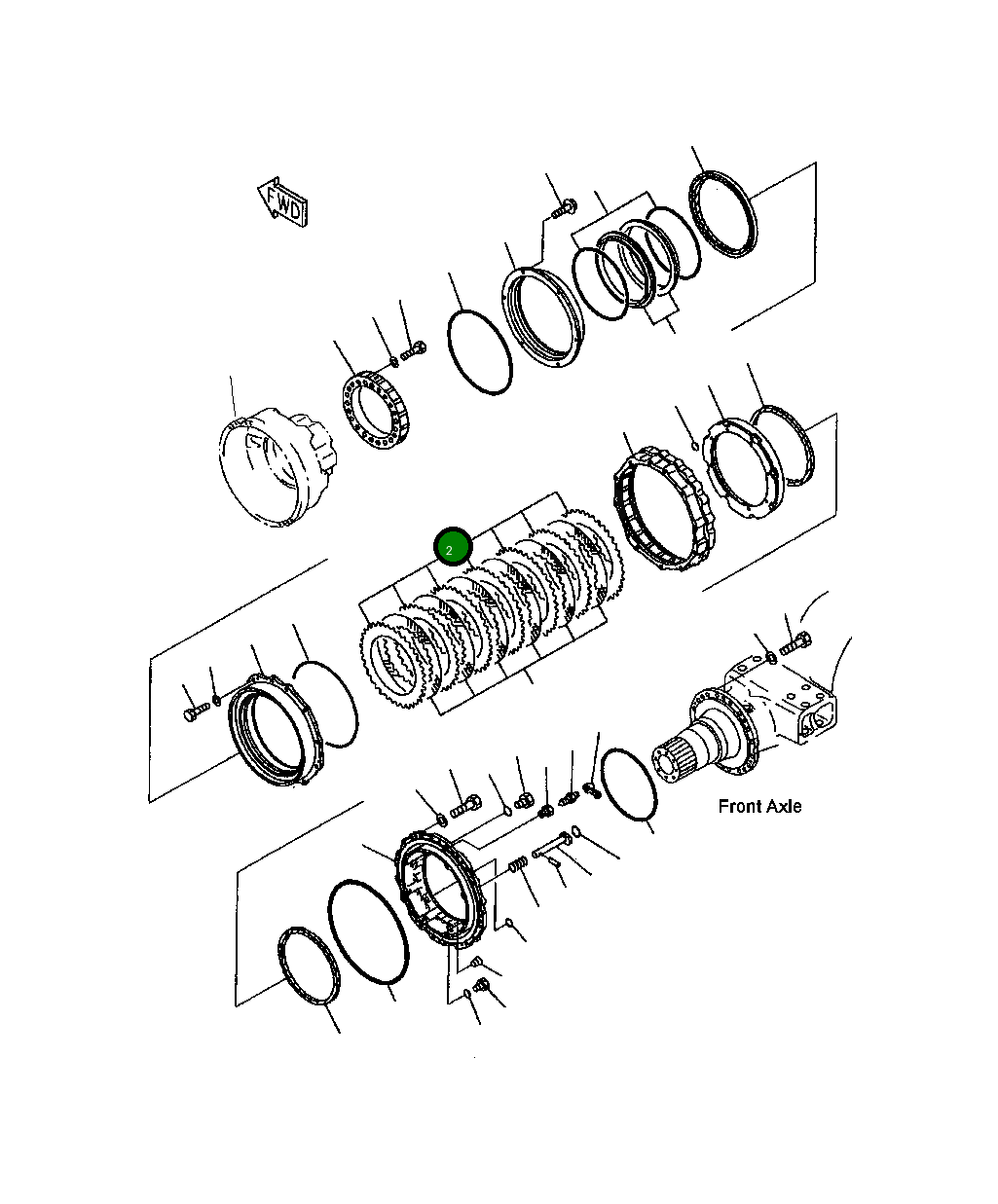 FWD

2

Front Axle