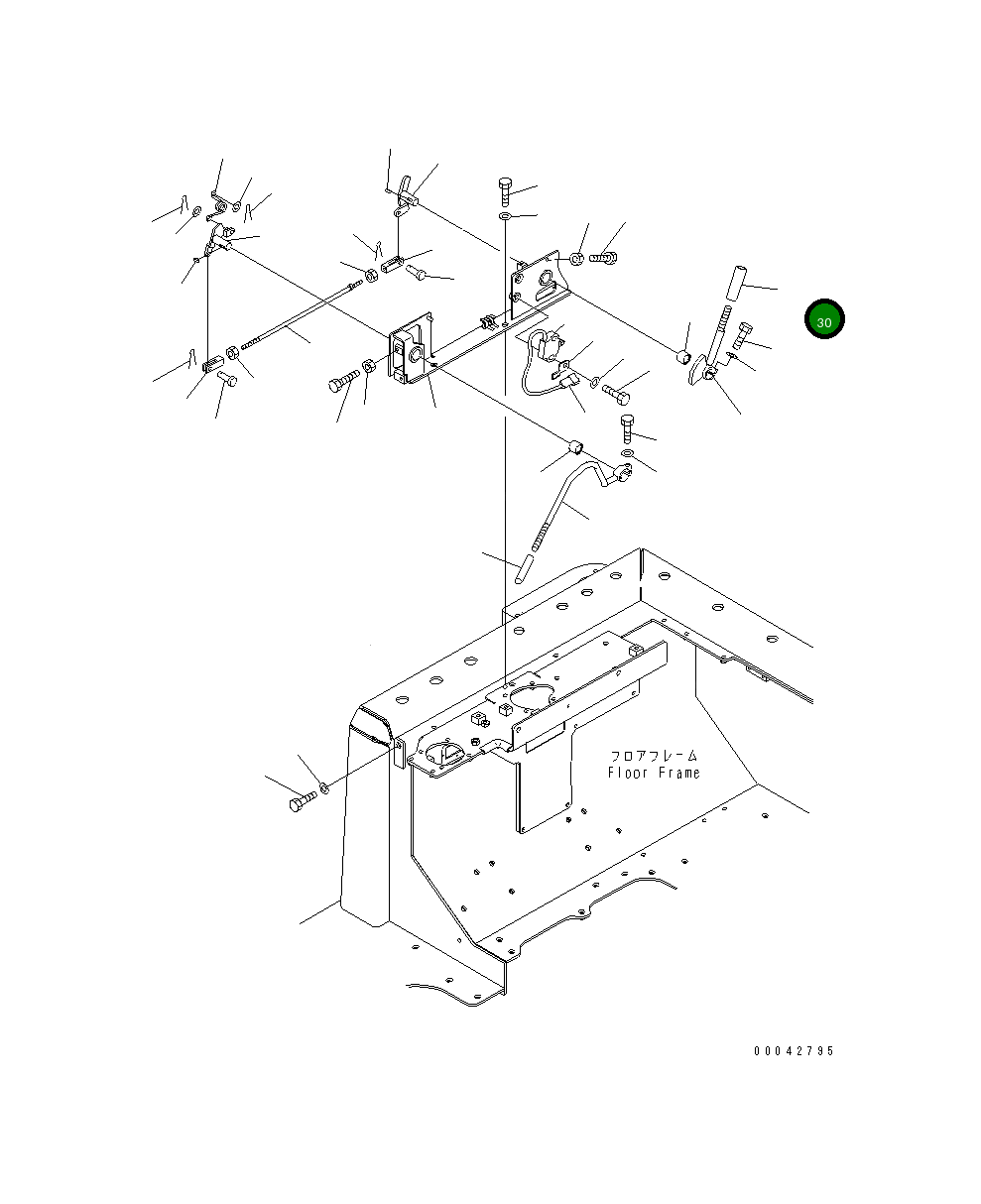 30

フロアフレーム
Floor Frame

00042795