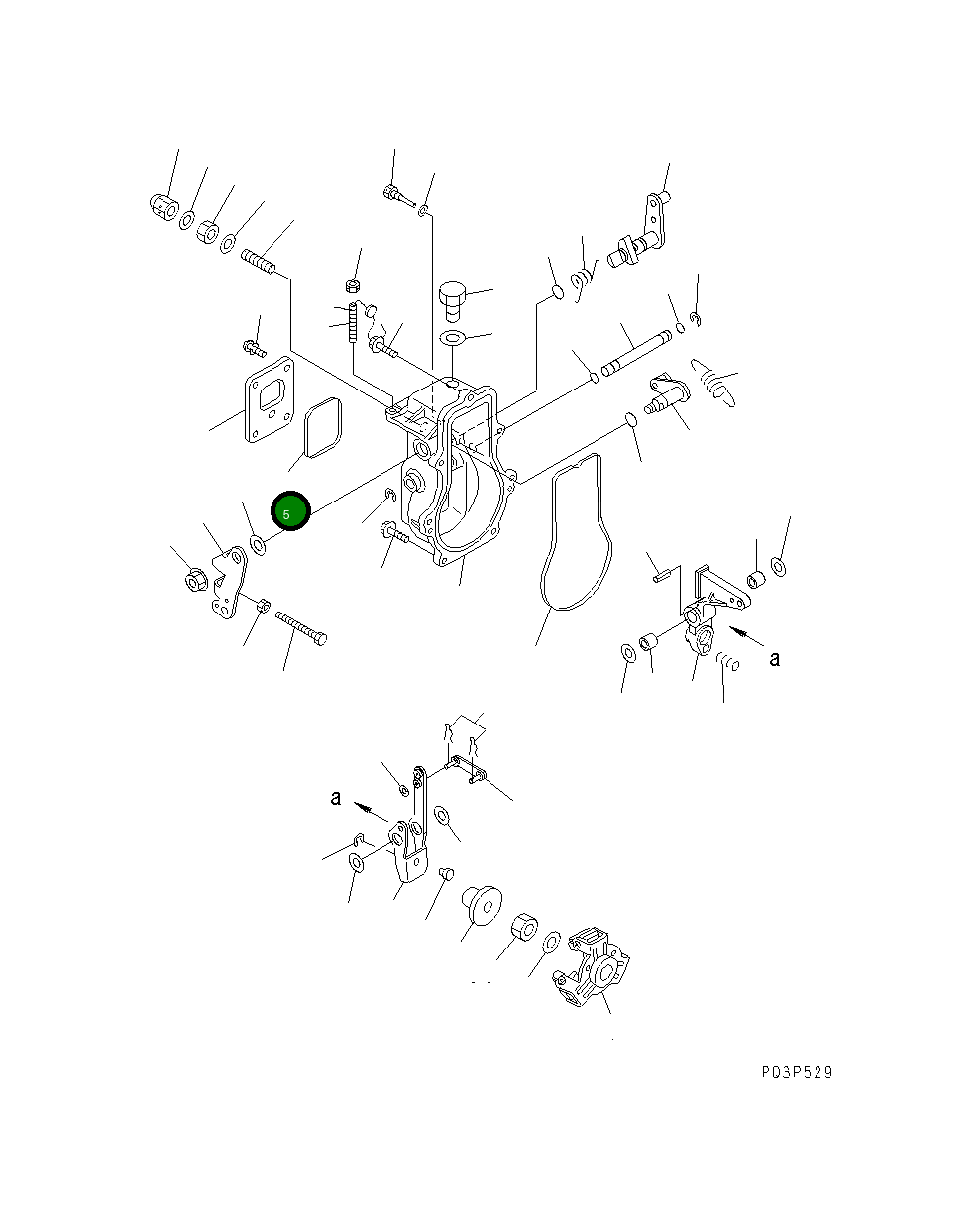 5
a
a
P03P529