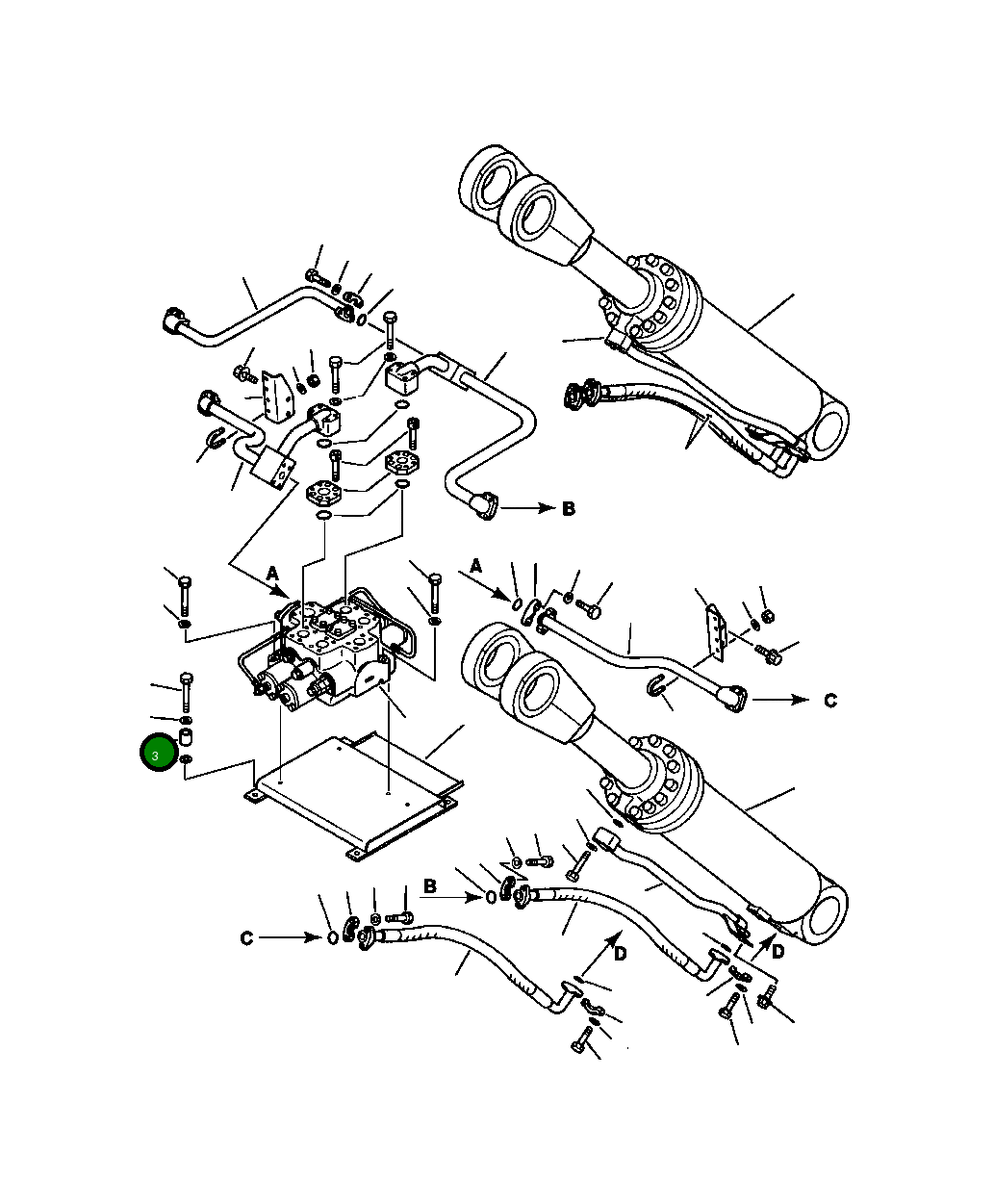 B
A
A
C
3
B
C
D
D